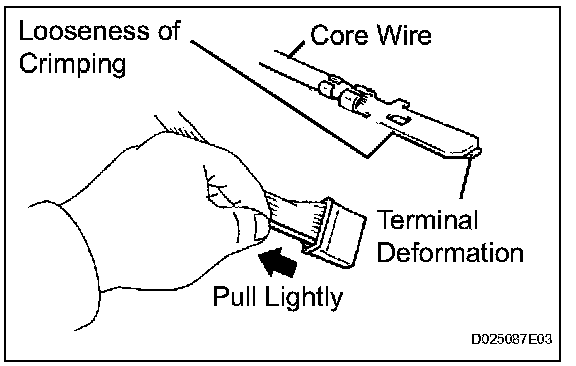 Looseness of Crimping

Core Wire

Terminal Deformation

Pull Lightly

D025087E03