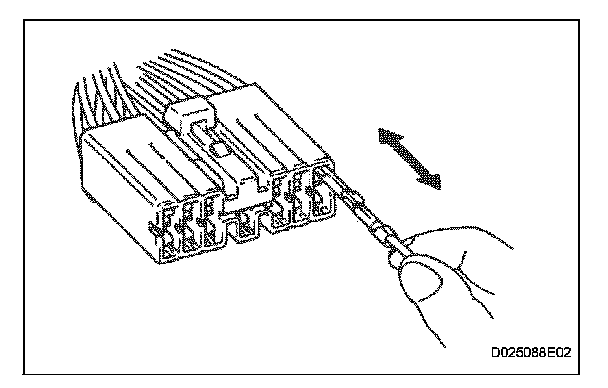 D025088E02