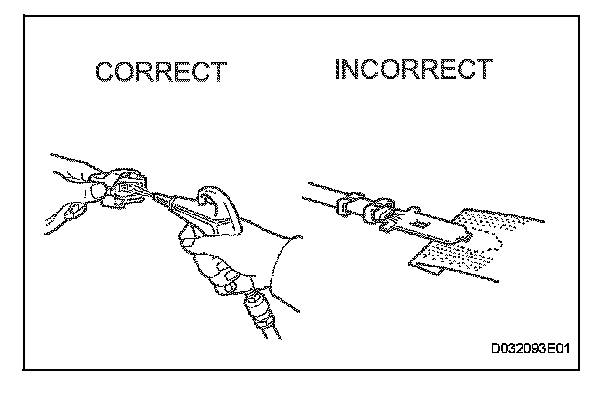 CORRECT

INCORRECT

D032093E01