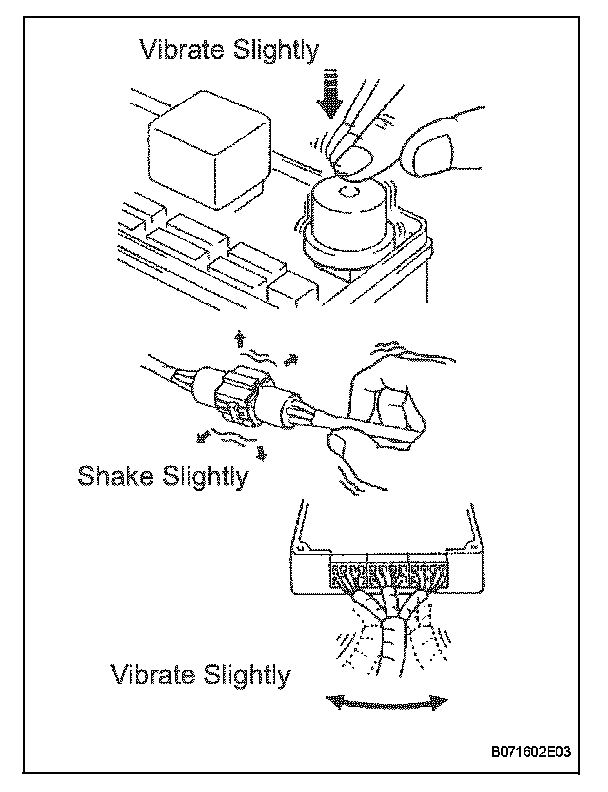 Vibrate Slightly

Shake Slightly

Vibrate Slightly

B071602E03