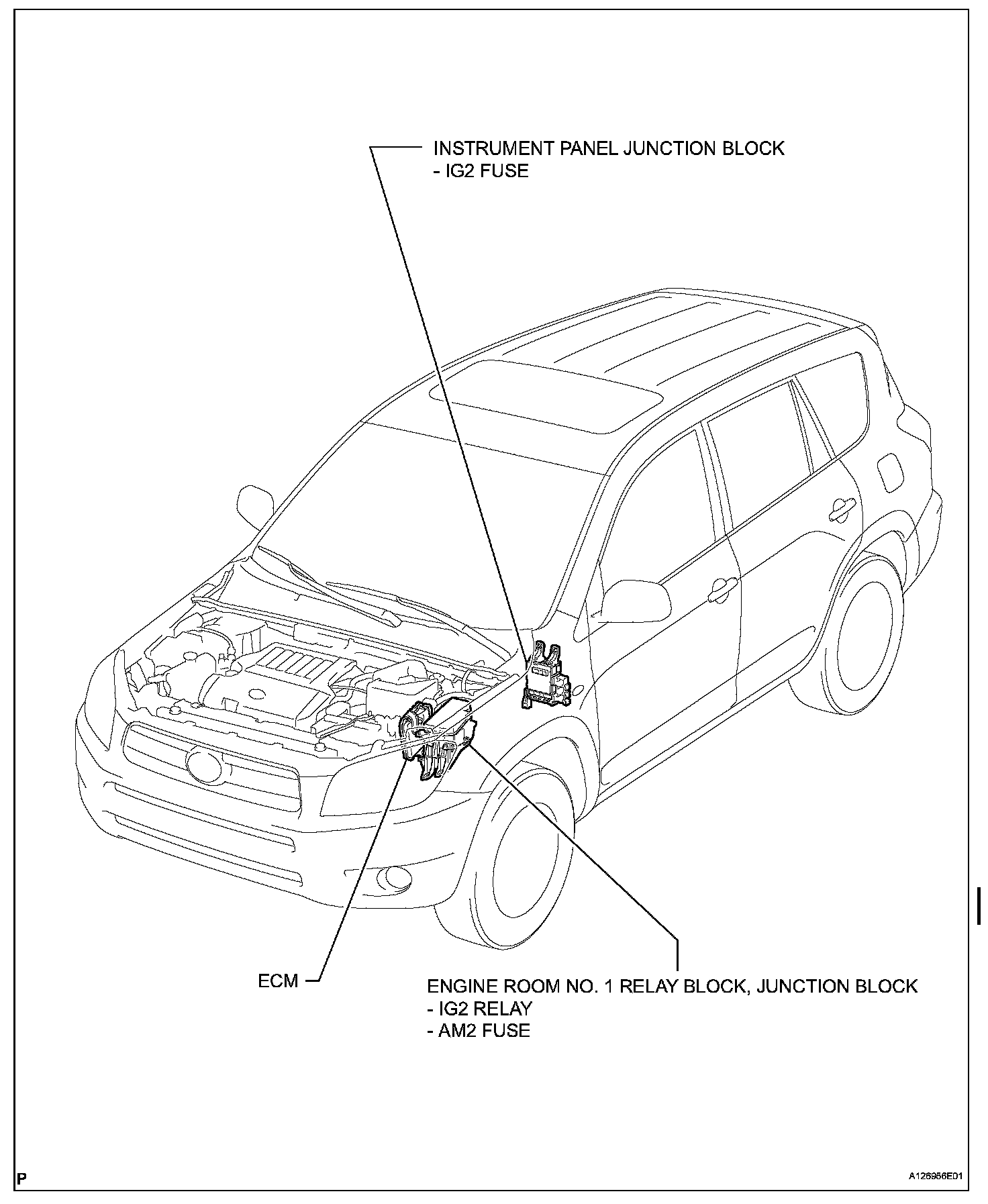 INSTRUMENT PANEL JUNCTION BLOCK
- IG2 FUSE

ECM

ENGINE ROOM NO. 1 RELAY BLOCK, JUNCTION BLOCK
- IG2 RELAY
- AM2 FUSE

P

A126956E01