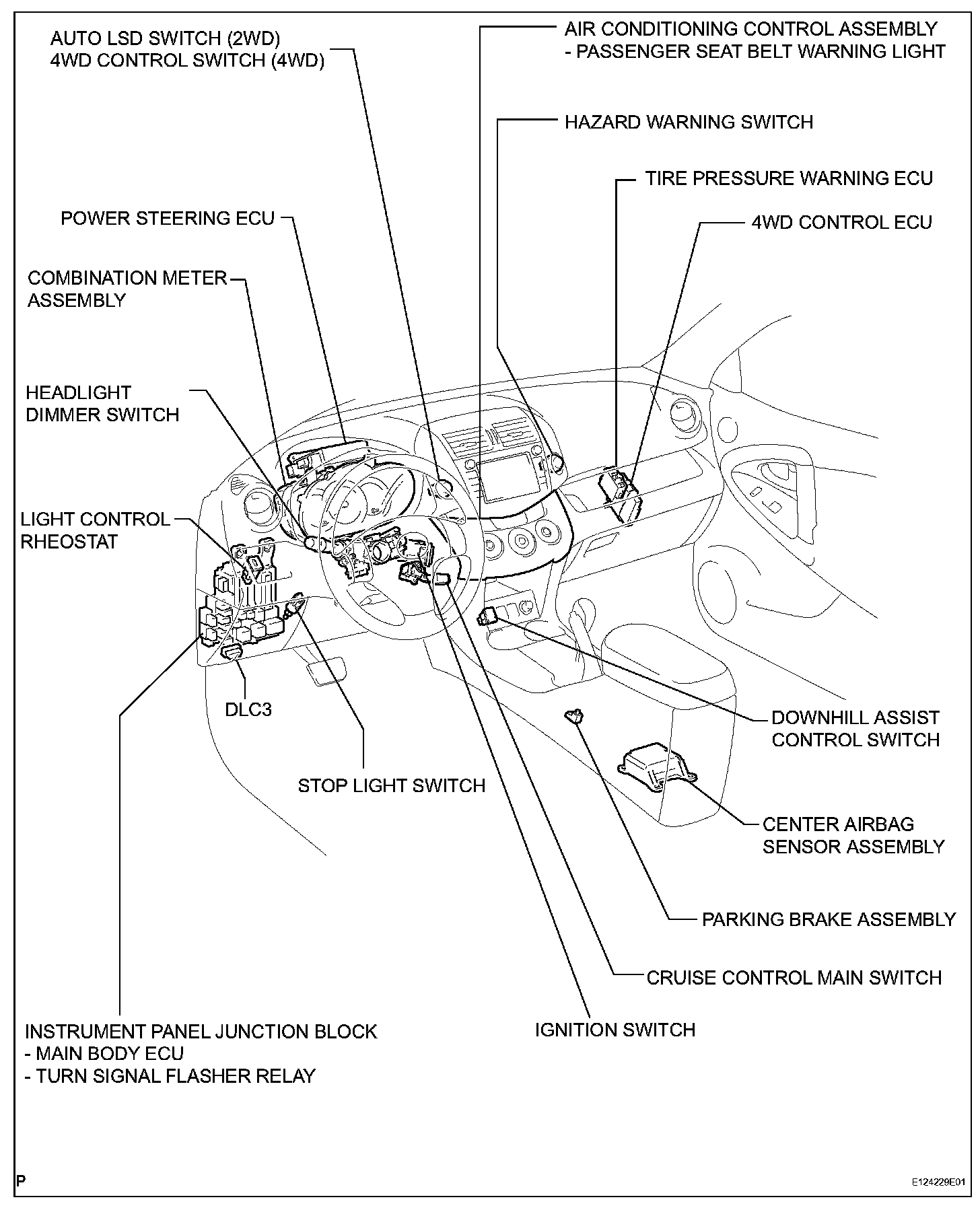 AUTO LSD SWITCH (2WD)
4WD CONTROL SWITCH (4WD)

AIR CONDITIONING CONTROL ASSEMBLY
- PASSENGER SEAT BELT WARNING LIGHT

HAZARD WARNING SWITCH

TIRE PRESSURE WARNING ECU

POWER STEERING ECU

4WD CONTROL ECU

COMBINATION METER
ASSEMBLY

HEADLIGHT
DIMMER SWITCH

LIGHT CONTROL
RHEOSTAT

DLC3

DOWNHILL ASSIST
CONTROL SWITCH

STOP LIGHT SWITCH

CENTER AIRBAG
SENSOR ASSEMBLY

PARKING BRAKE ASSEMBLY

CRUISE CONTROL MAIN SWITCH

INSTRUMENT PANEL JUNCTION BLOCK
- MAIN BODY ECU
- TURN SIGNAL FLASHER RELAY

IGNITION SWITCH

P

E124229E01