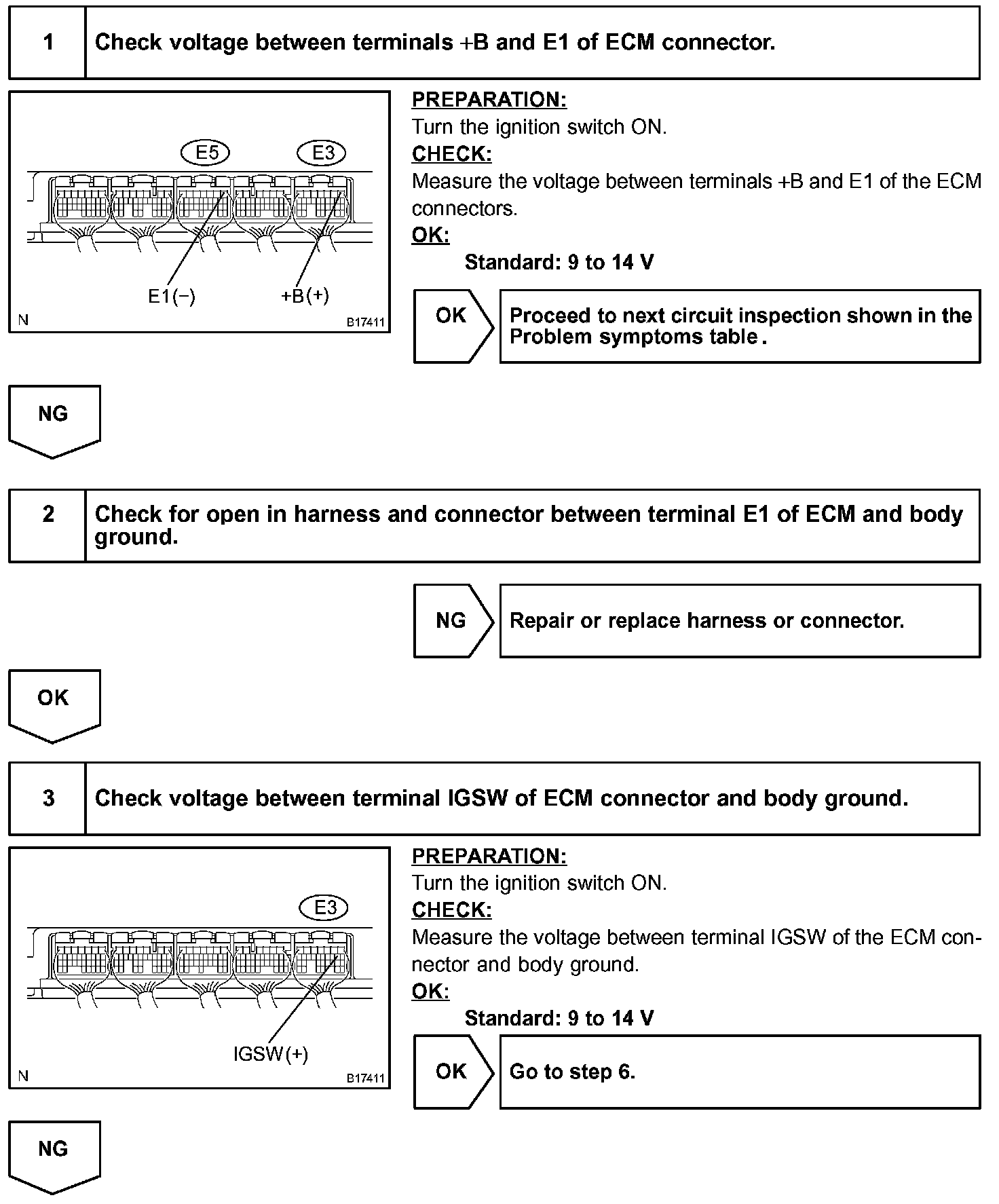 1 Check voltage between terminals +B and E1 of ECM connector.

E5 E3

E1(−) +B(+)

N B17411

PREPARATION:
Turn the ignition switch ON.
CHECK:
Measure the voltage between terminals +B and E1 of the ECM connectors.
OK:
Standard: 9 to 14 V

OK Proceed to next circuit inspection shown in the Problem symptoms table.

NG

2 Check for open in harness and connector between terminal E1 of ECM and body ground.

NG Repair or replace harness or connector.

OK

3 Check voltage between terminal IGSW of ECM connector and body ground.

E3

IGSW(+)

N B17411

PREPARATION:
Turn the ignition switch ON.
CHECK:
Measure the voltage between terminal IGSW of the ECM connector and body ground.
OK:
Standard: 9 to 14 V

OK Go to step 6.

NG