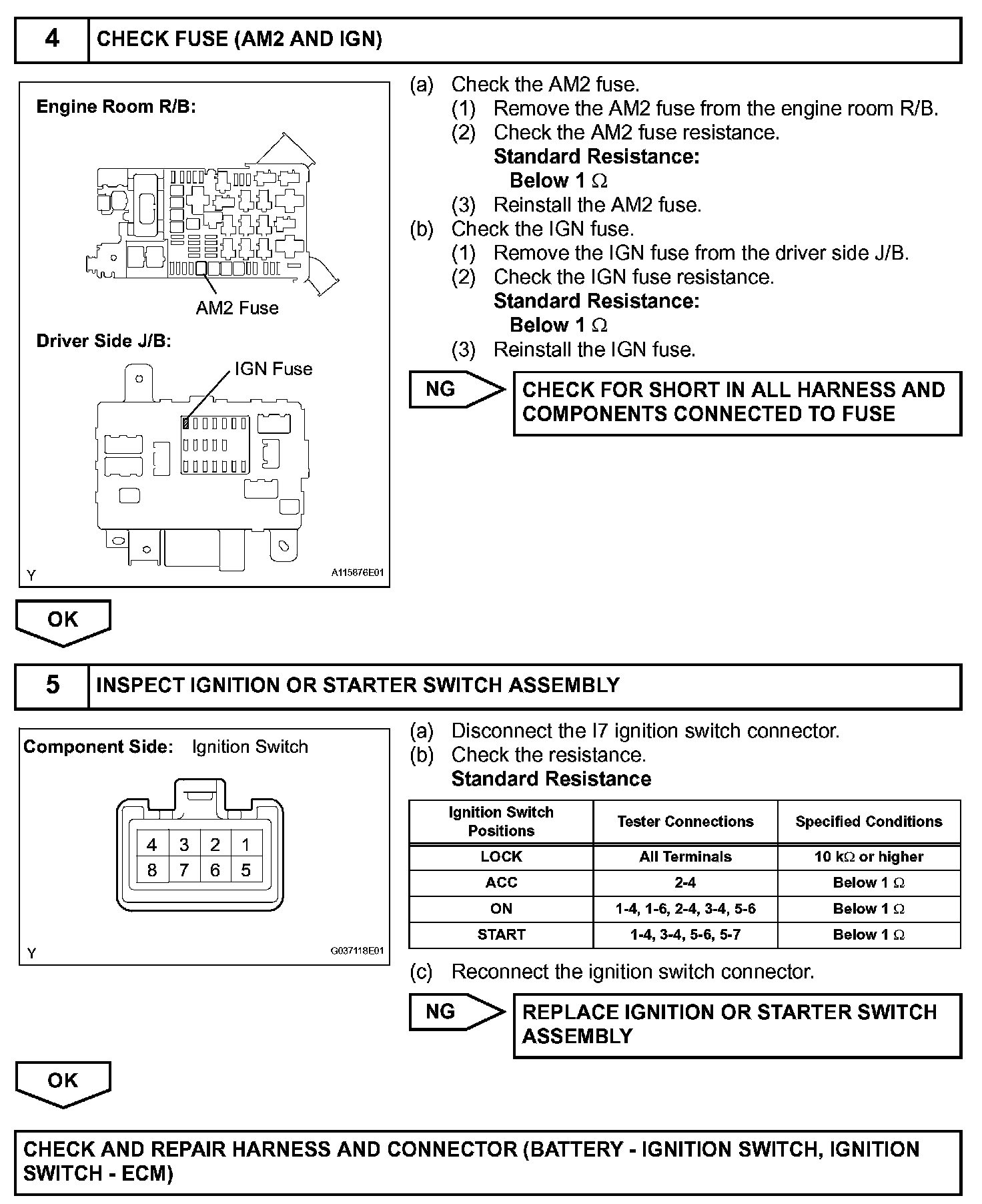 4 CHECK FUSE (AM2 AND IGN)

Engine Room R/B:

AM2 Fuse

Driver Side J/B:

IGN Fuse

Y A115876E01

(a) Check the AM2 fuse.
(1) Remove the AM2 fuse from the engine room R/B.
(2) Check the AM2 fuse resistance.
Standard Resistance:
Below 1 $\Omega$
(3) Reinstall the AM2 fuse.
(b) Check the IGN fuse.
(1) Remove the IGN fuse from the driver side J/B.
(2) Check the IGN fuse resistance.
Standard Resistance:
Below 1 $\Omega$
(3) Reinstall the IGN fuse.

NG CHECK FOR SHORT IN ALL HARNESS AND COMPONENTS CONNECTED TO FUSE

OK

5 INSPECT IGNITION OR STARTER SWITCH ASSEMBLY

Component Side: Ignition Switch

4 3 2 1
8 7 6 5

Y G037118E01

(a) Disconnect the I7 ignition switch connector.
(b) Check the resistance.
Standard Resistance

| Ignition Switch Positions | Tester Connections | Specified Conditions |
|---|---|---|
| LOCK | All Terminals | 10 k$\Omega$ or higher |
| ACC | 2-4 | Below 1 $\Omega$ |
| ON | 1-4, 1-6, 2-4, 3-4, 5-6 | Below 1 $\Omega$ |
| START | 1-4, 3-4, 5-6, 5-7 | Below 1 $\Omega$ |

(c) Reconnect the ignition switch connector.

NG REPLACE IGNITION OR STARTER SWITCH ASSEMBLY

OK

CHECK AND REPAIR HARNESS AND CONNECTOR (BATTERY - IGNITION SWITCH, IGNITION SWITCH - ECM)