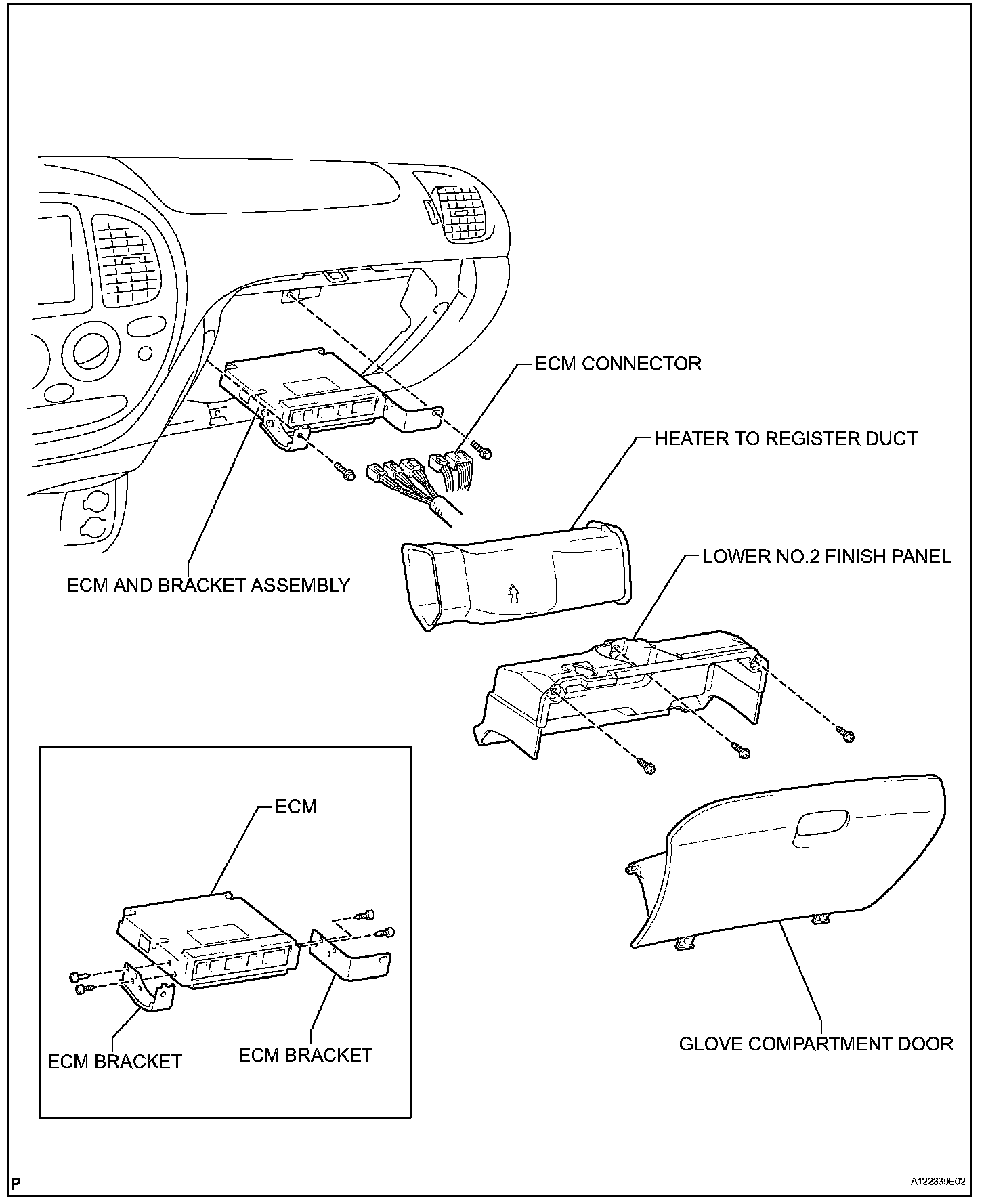 ECM CONNECTOR

HEATER TO REGISTER DUCT

LOWER NO.2 FINISH PANEL

ECM AND BRACKET ASSEMBLY

ECM

ECM BRACKET

ECM BRACKET

GLOVE COMPARTMENT DOOR

P

A122330E02