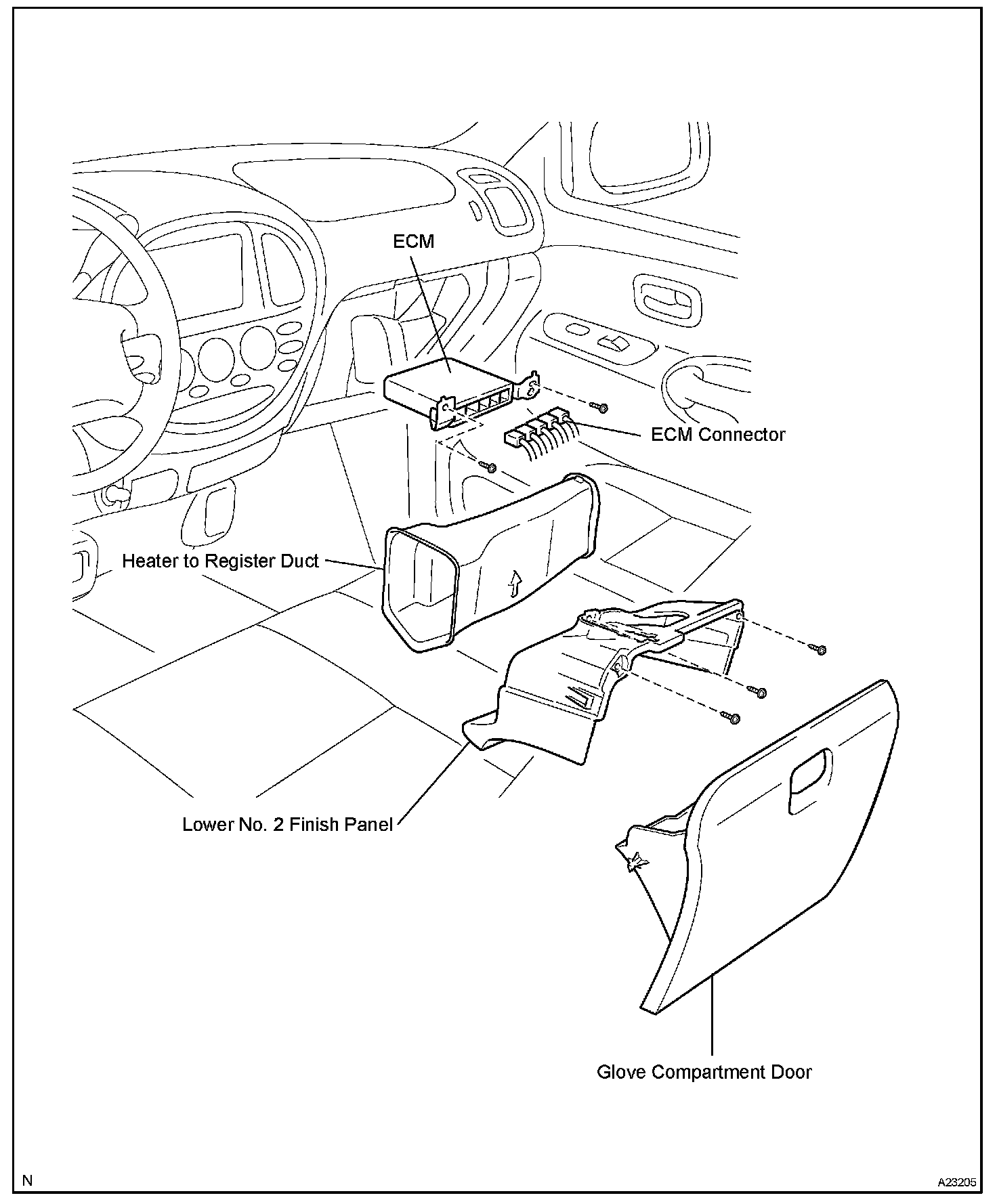 ECM

ECM Connector

Heater to Register Duct

Lower No. 2 Finish Panel

Glove Compartment Door

N

A23205