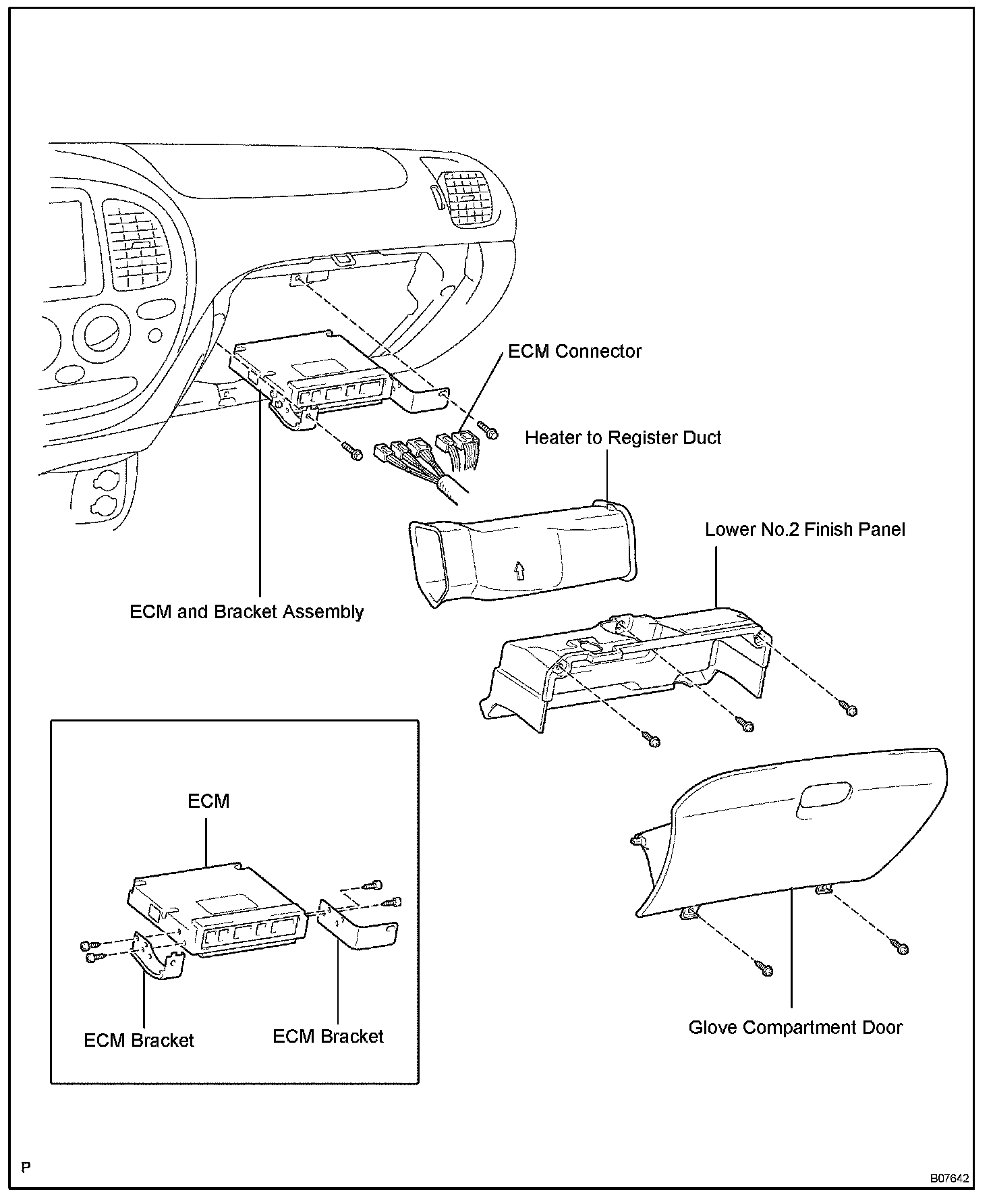 ECM Connector

Heater to Register Duct

Lower No.2 Finish Panel

ECM and Bracket Assembly

ECM

ECM Bracket

ECM Bracket

Glove Compartment Door

P

B07642