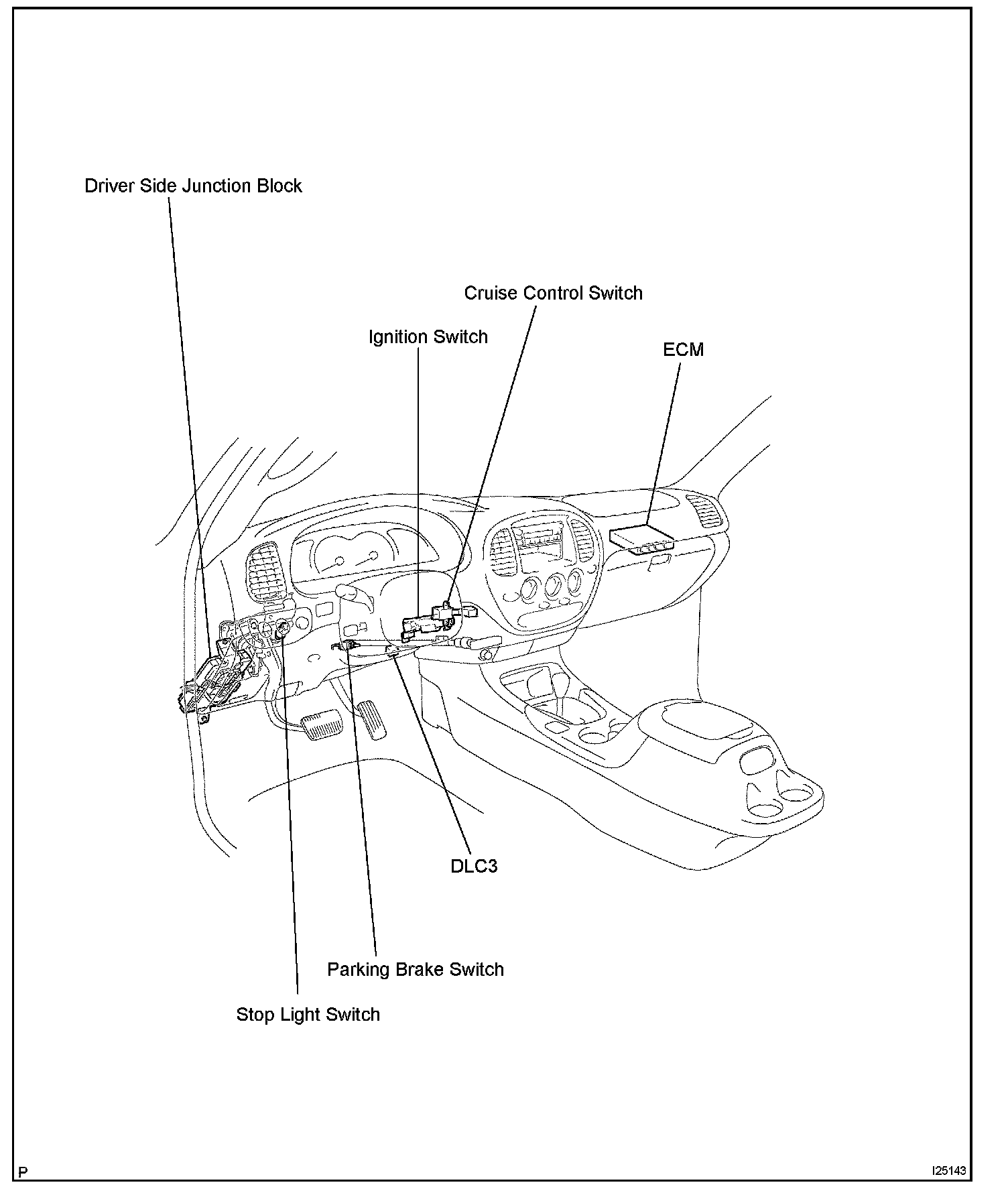 Driver Side Junction Block

Cruise Control Switch

Ignition Switch

ECM

DLC3

Parking Brake Switch

Stop Light Switch

P

I25143