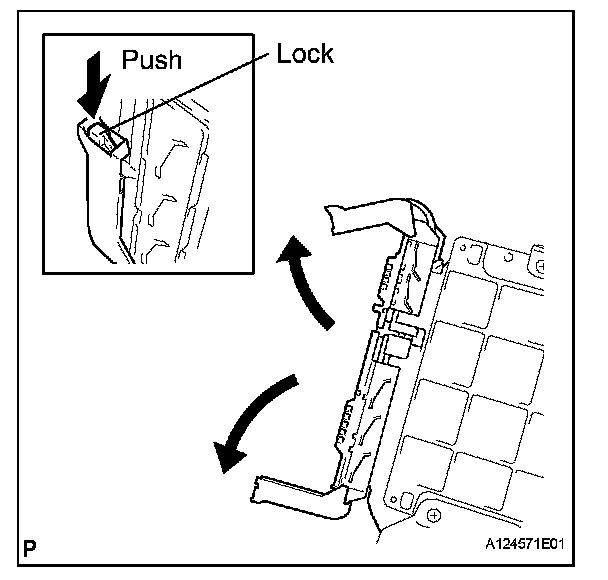 Push
Lock
P
A124571E01