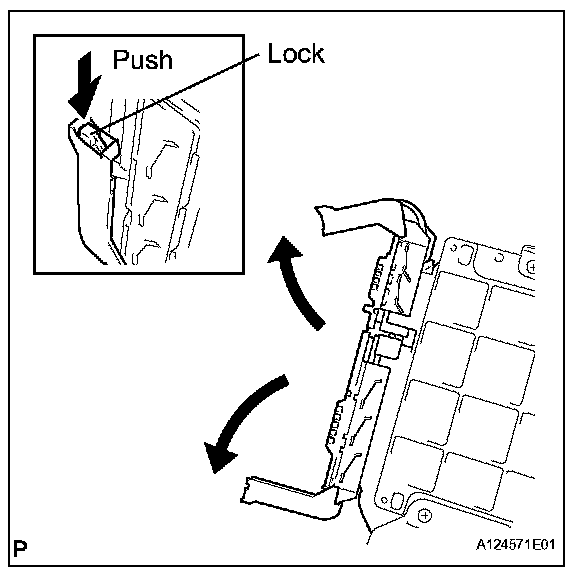 Push

Lock

P

A124571E01