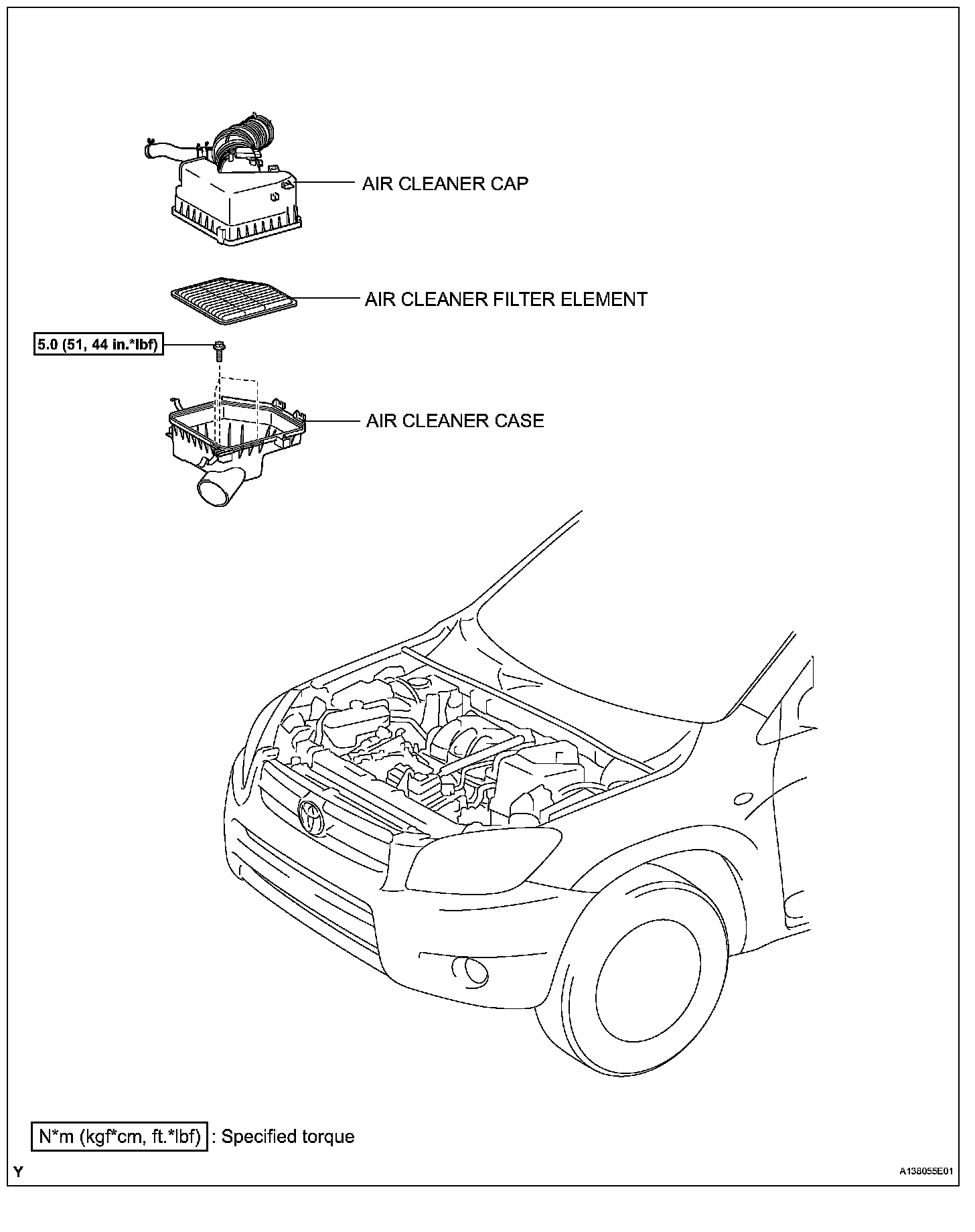 AIR CLEANER CAP

AIR CLEANER FILTER ELEMENT

5.0 (51, 44 in.*lbf)

AIR CLEANER CASE

N*m (kgf*cm, ft.*lbf) : Specified torque

Y

A138055E01