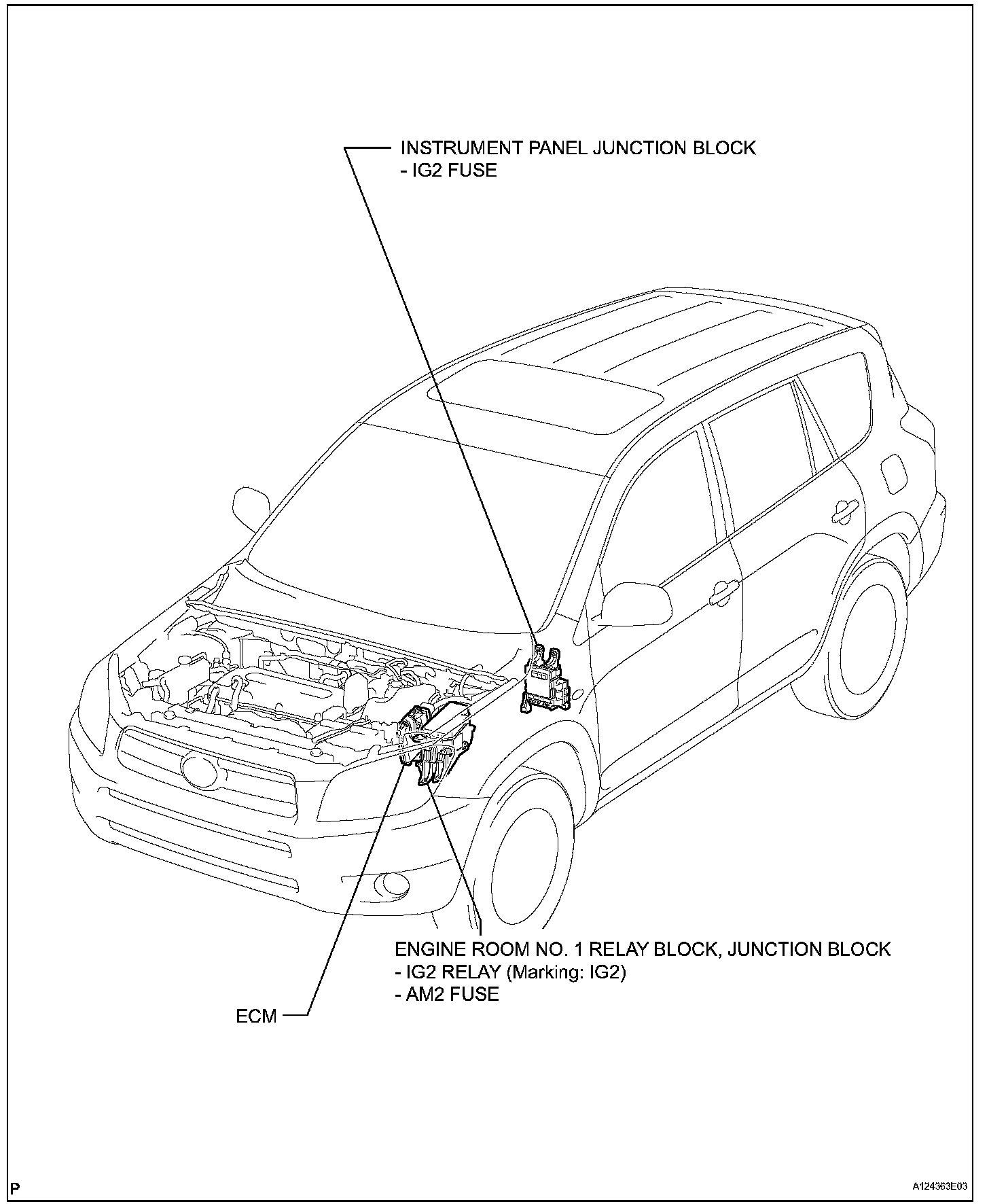 INSTRUMENT PANEL JUNCTION BLOCK
- IG2 FUSE

ENGINE ROOM NO. 1 RELAY BLOCK, JUNCTION BLOCK
- IG2 RELAY (Marking: IG2)
- AM2 FUSE

ECM

P

A124363E03