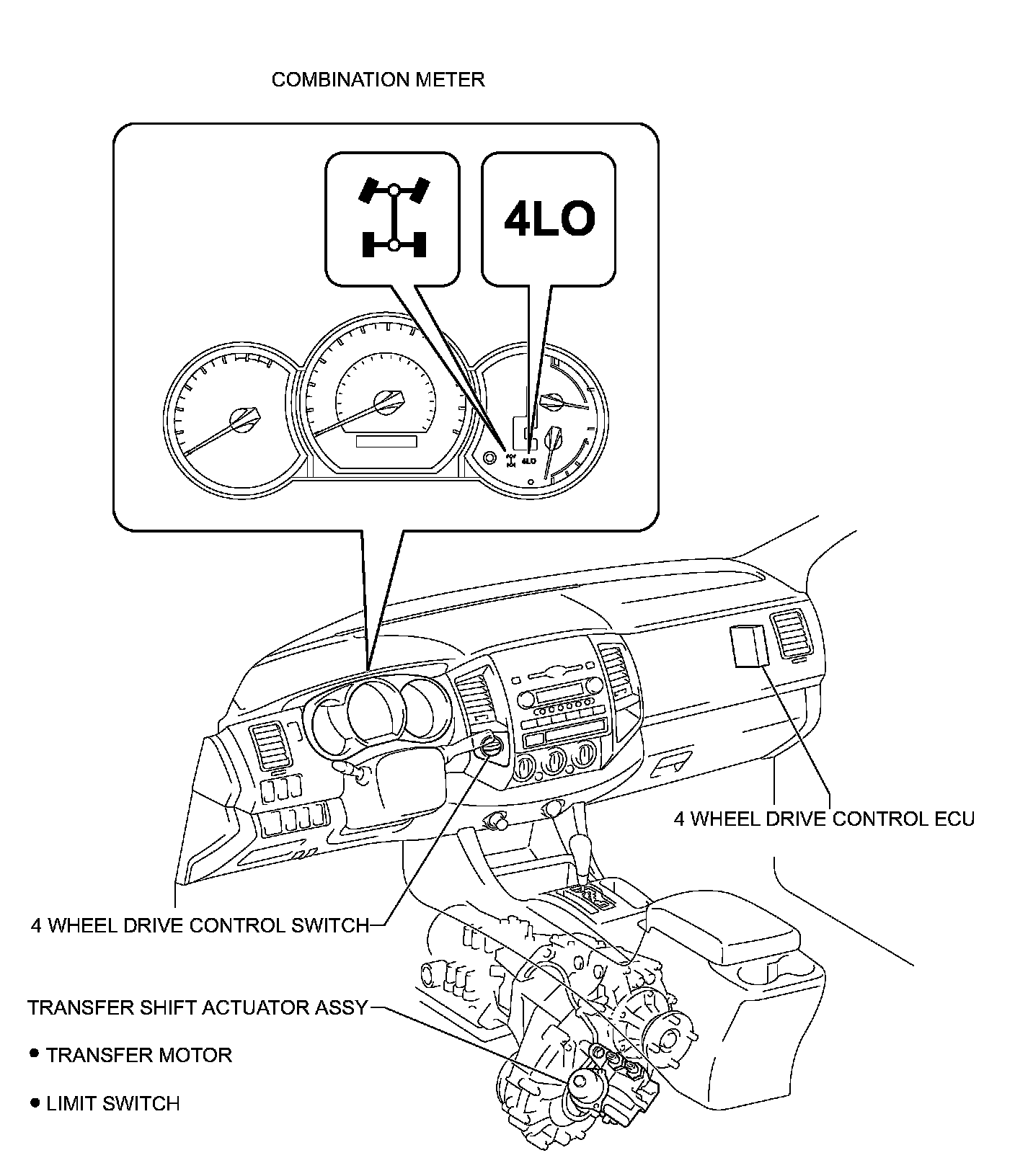 COMBINATION METER

4LO

4LO

4 WHEEL DRIVE CONTROL ECU

4 WHEEL DRIVE CONTROL SWITCH

TRANSFER SHIFT ACTUATOR ASSY

● TRANSFER MOTOR

● LIMIT SWITCH