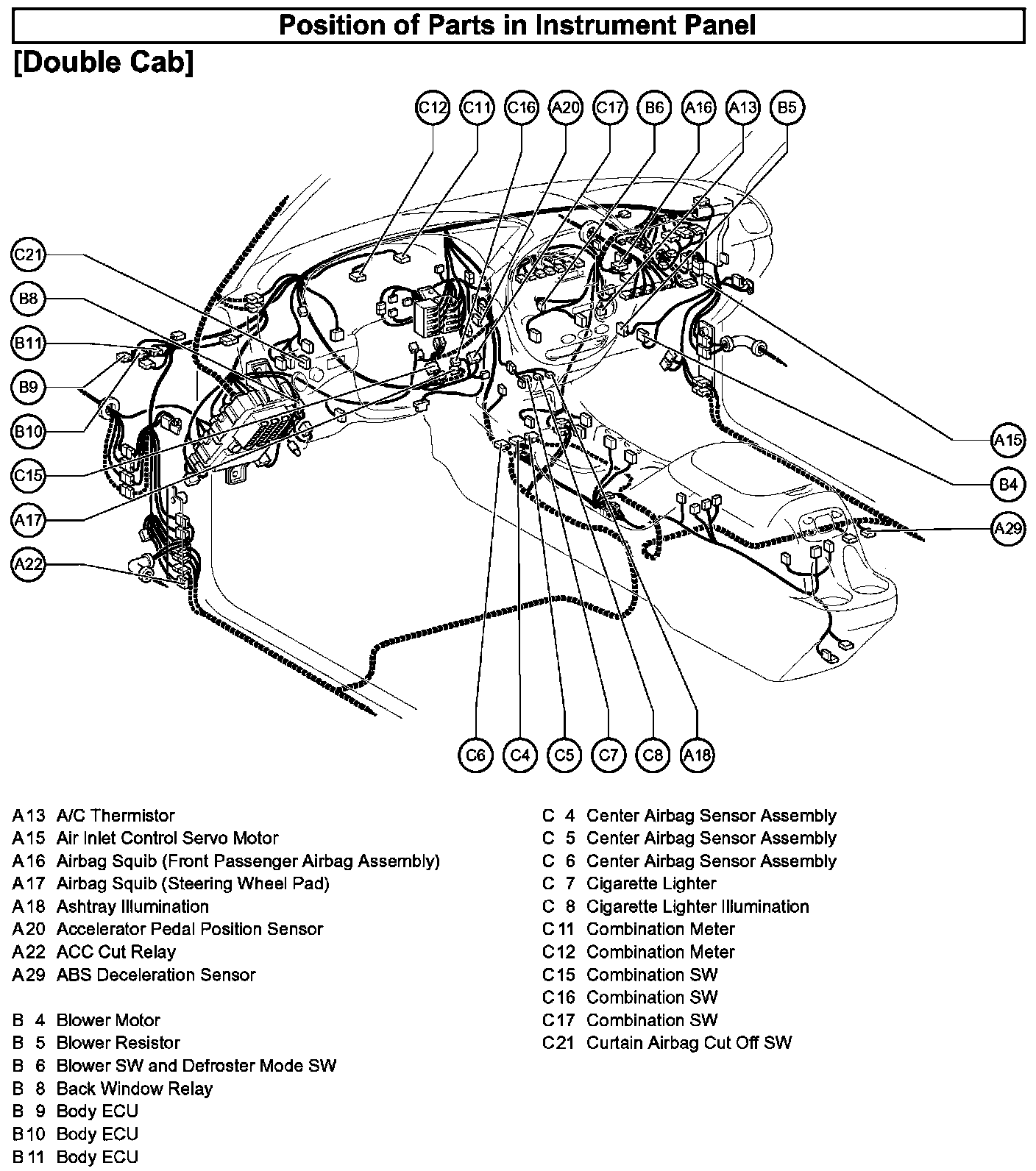 Position of Parts in Instrument Panel

[Double Cab]

C12 C11 C16 A20 C17 B6 A16 A13 B5

C21
B8
B11
B9
B10
C15
A17
A22

A15
B4
A29

C6 C4 C5 C7 C8 A18

A13 A/C Thermistor
A15 Air Inlet Control Servo Motor
A16 Airbag Squib (Front Passenger Airbag Assembly)
A17 Airbag Squib (Steering Wheel Pad)
A18 Ashtray Illumination
A20 Accelerator Pedal Position Sensor
A22 ACC Cut Relay
A29 ABS Deceleration Sensor

B 4 Blower Motor
B 5 Blower Resistor
B 6 Blower SW and Defroster Mode SW
B 8 Back Window Relay
B 9 Body ECU
B10 Body ECU
B11 Body ECU

C 4 Center Airbag Sensor Assembly
C 5 Center Airbag Sensor Assembly
C 6 Center Airbag Sensor Assembly
C 7 Cigarette Lighter
C 8 Cigarette Lighter Illumination
C11 Combination Meter
C12 Combination Meter
C15 Combination SW
C16 Combination SW
C17 Combination SW
C21 Curtain Airbag Cut Off SW