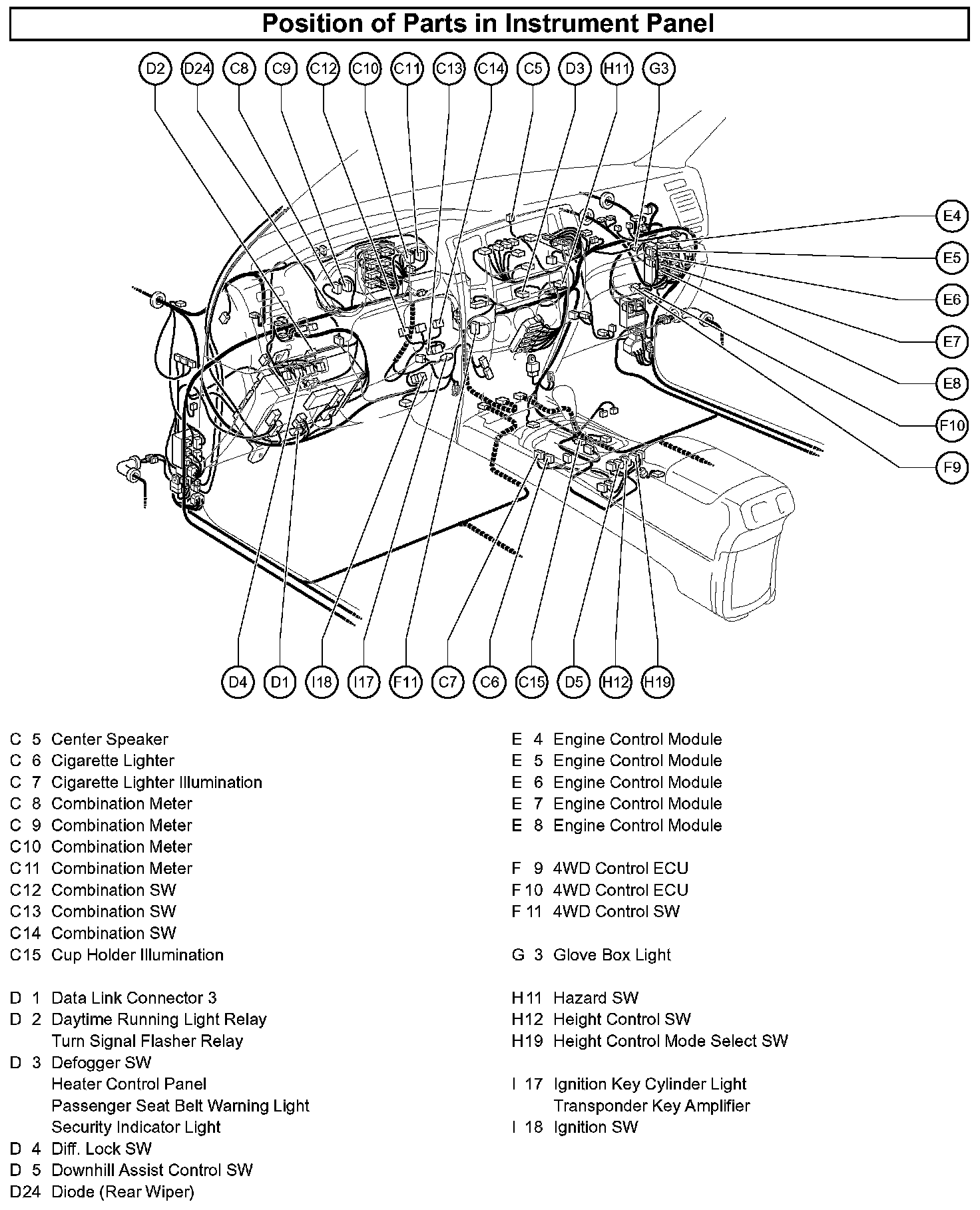 Position of Parts in Instrument Panel

D2 D24 C8 C9 C12 C10 C11 C13 C14 C5 D3 H11 G3

E4
E5
E6
E7
E8
F10
F9

D4 D1 I18 I17 F11 C7 C6 C15 D5 H12 H19

C 5 Center Speaker
C 6 Cigarette Lighter
C 7 Cigarette Lighter Illumination
C 8 Combination Meter
C 9 Combination Meter
C10 Combination Meter
C11 Combination Meter
C12 Combination SW
C13 Combination SW
C14 Combination SW
C15 Cup Holder Illumination

D 1 Data Link Connector 3
D 2 Daytime Running Light Relay
Turn Signal Flasher Relay
D 3 Defogger SW
Heater Control Panel
Passenger Seat Belt Warning Light
Security Indicator Light
D 4 Diff. Lock SW
D 5 Downhill Assist Control SW
D24 Diode (Rear Wiper)

E 4 Engine Control Module
E 5 Engine Control Module
E 6 Engine Control Module
E 7 Engine Control Module
E 8 Engine Control Module

F 9 4WD Control ECU
F 10 4WD Control ECU
F 11 4WD Control SW

G 3 Glove Box Light

H11 Hazard SW
H12 Height Control SW
H19 Height Control Mode Select SW

I 17 Ignition Key Cylinder Light
Transponder Key Amplifier
I 18 Ignition SW