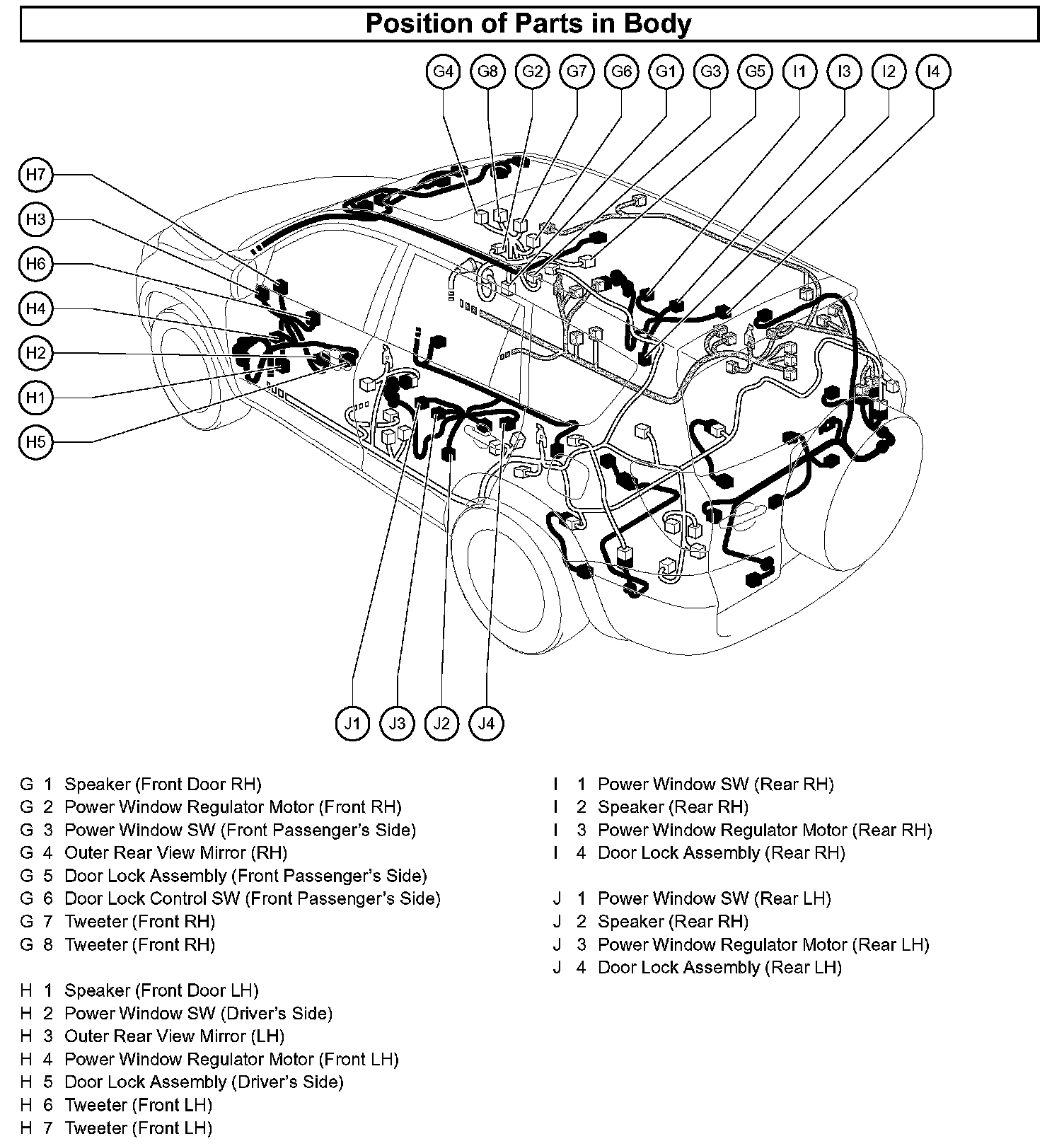 Position of Parts in Body

G4 G8 G2 G7 G6 G1 G3 G5 I1 I3 I2 I4

H7
H3
H6
H4
H2
H1
H5

J1 J3 J2 J4

G 1 Speaker (Front Door RH)
G 2 Power Window Regulator Motor (Front RH)
G 3 Power Window SW (Front Passenger's Side)
G 4 Outer Rear View Mirror (RH)
G 5 Door Lock Assembly (Front Passenger's Side)
G 6 Door Lock Control SW (Front Passenger's Side)
G 7 Tweeter (Front RH)
G 8 Tweeter (Front RH)

H 1 Speaker (Front Door LH)
H 2 Power Window SW (Driver's Side)
H 3 Outer Rear View Mirror (LH)
H 4 Power Window Regulator Motor (Front LH)
H 5 Door Lock Assembly (Driver's Side)
H 6 Tweeter (Front LH)
H 7 Tweeter (Front LH)

I 1 Power Window SW (Rear RH)
I 2 Speaker (Rear RH)
I 3 Power Window Regulator Motor (Rear RH)
I 4 Door Lock Assembly (Rear RH)

J 1 Power Window SW (Rear LH)
J 2 Speaker (Rear RH)
J 3 Power Window Regulator Motor (Rear LH)
J 4 Door Lock Assembly (Rear LH)