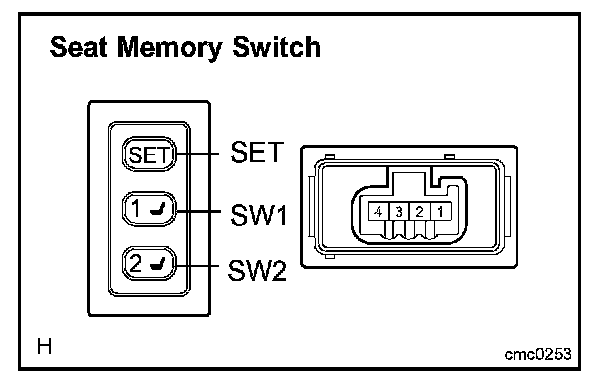 Seat Memory Switch

SET
SET
1
SW1
2
SW2

4 3 2 1

H
cmc0253