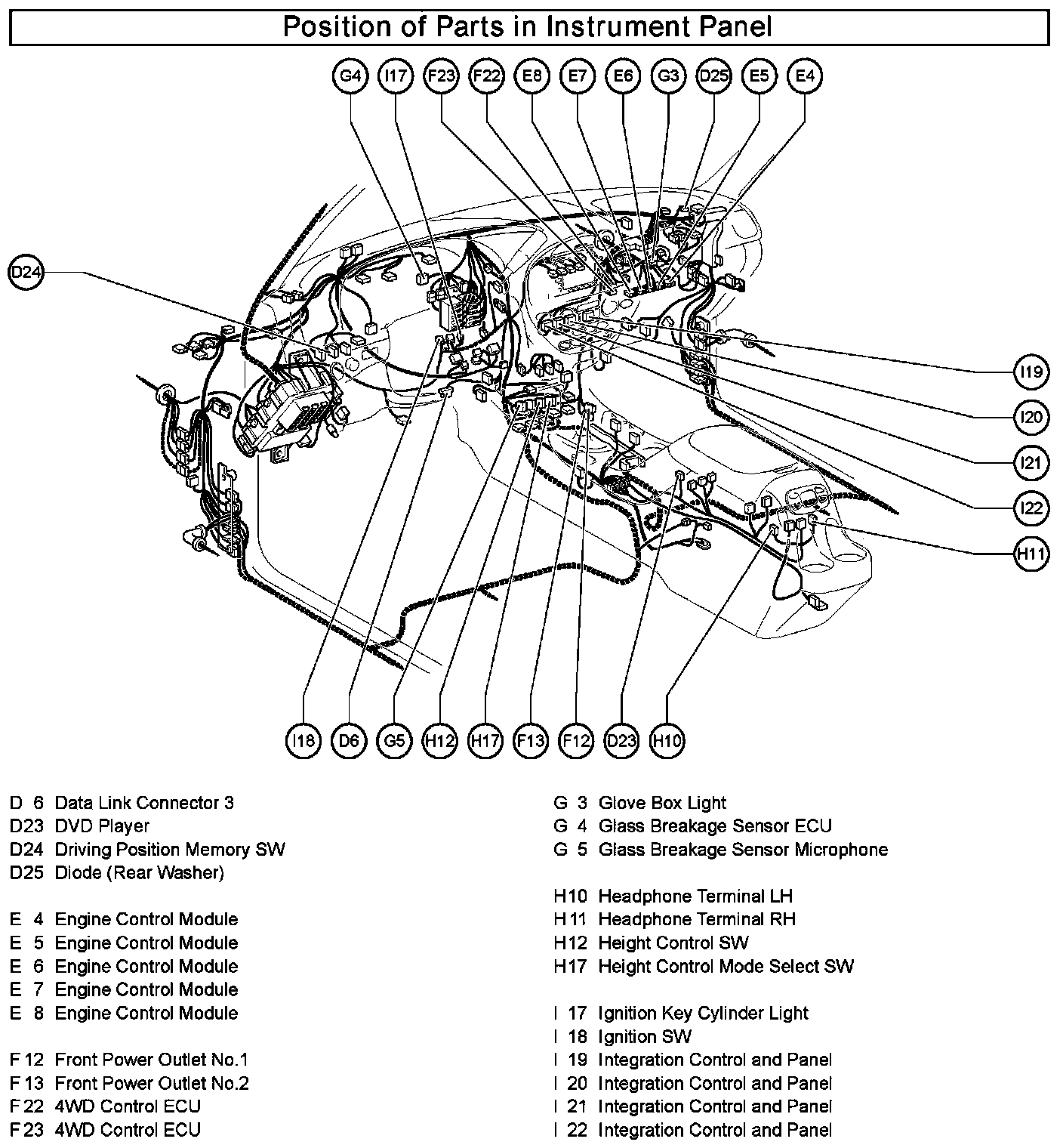 Position of Parts in Instrument Panel

G4 I17 F23 F22 E8 E7 E6 G3 D25 E5 E4

D24

I19
I20
I21
I22
H11

I18 D6 G5 H12 H17 F13 F12 D23 H10

D 6 Data Link Connector 3
D23 DVD Player
D24 Driving Position Memory SW
D25 Diode (Rear Washer)

E 4 Engine Control Module
E 5 Engine Control Module
E 6 Engine Control Module
E 7 Engine Control Module
E 8 Engine Control Module

F 12 Front Power Outlet No.1
F 13 Front Power Outlet No.2
F 22 4WD Control ECU
F 23 4WD Control ECU

G 3 Glove Box Light
G 4 Glass Breakage Sensor ECU
G 5 Glass Breakage Sensor Microphone

H10 Headphone Terminal LH
H 11 Headphone Terminal RH
H12 Height Control SW
H17 Height Control Mode Select SW

I 17 Ignition Key Cylinder Light
I 18 Ignition SW
I 19 Integration Control and Panel
I 20 Integration Control and Panel
I 21 Integration Control and Panel
I 22 Integration Control and Panel