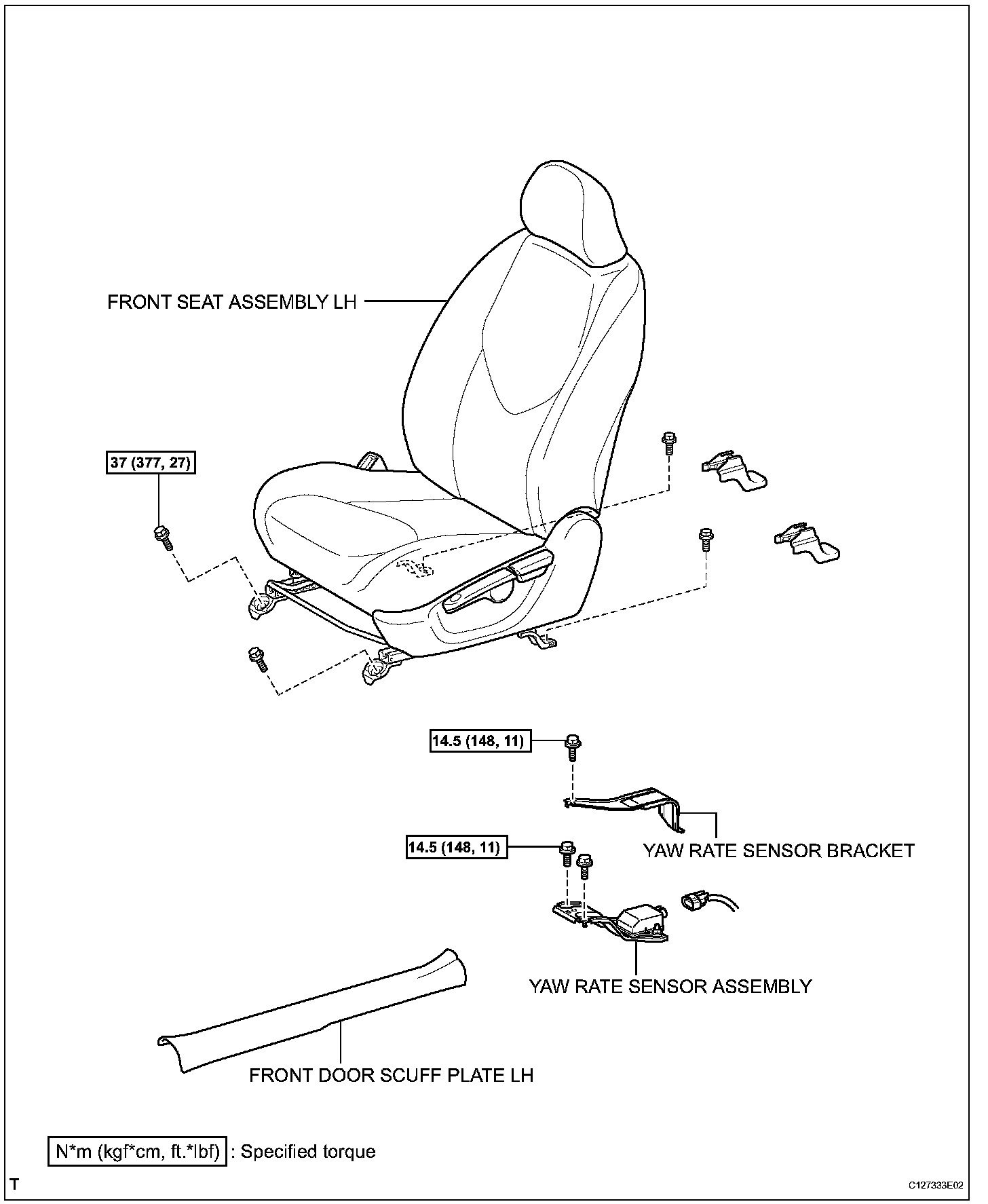 FRONT SEAT ASSEMBLY LH

37 (377, 27)

14.5 (148, 11)

YAW RATE SENSOR BRACKET

14.5 (148, 11)

YAW RATE SENSOR ASSEMBLY

FRONT DOOR SCUFF PLATE LH

N*m (kgf*cm, ft.*lbf) : Specified torque

T

C127333E02