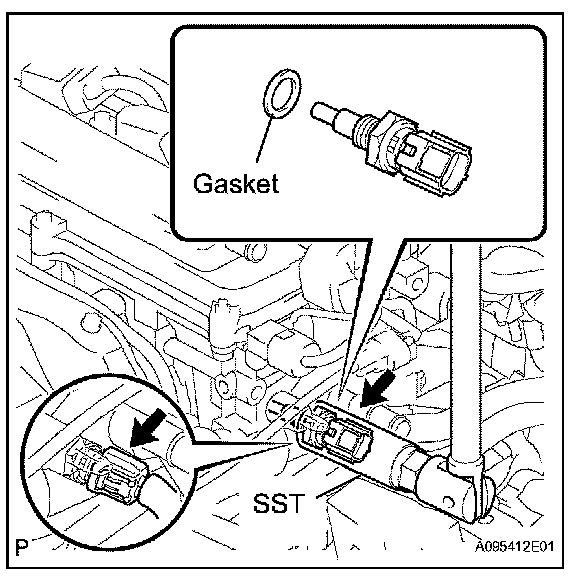 Gasket

SST

P

A095412E01