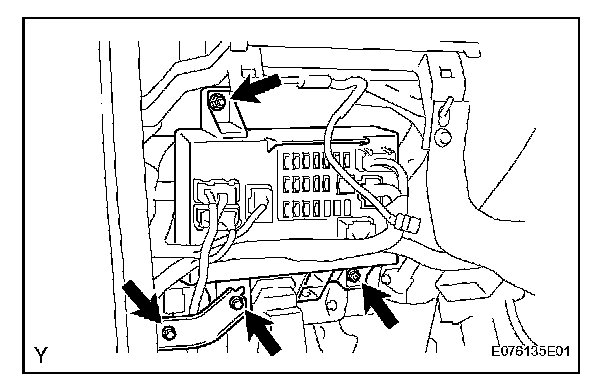 Y

E076135E01