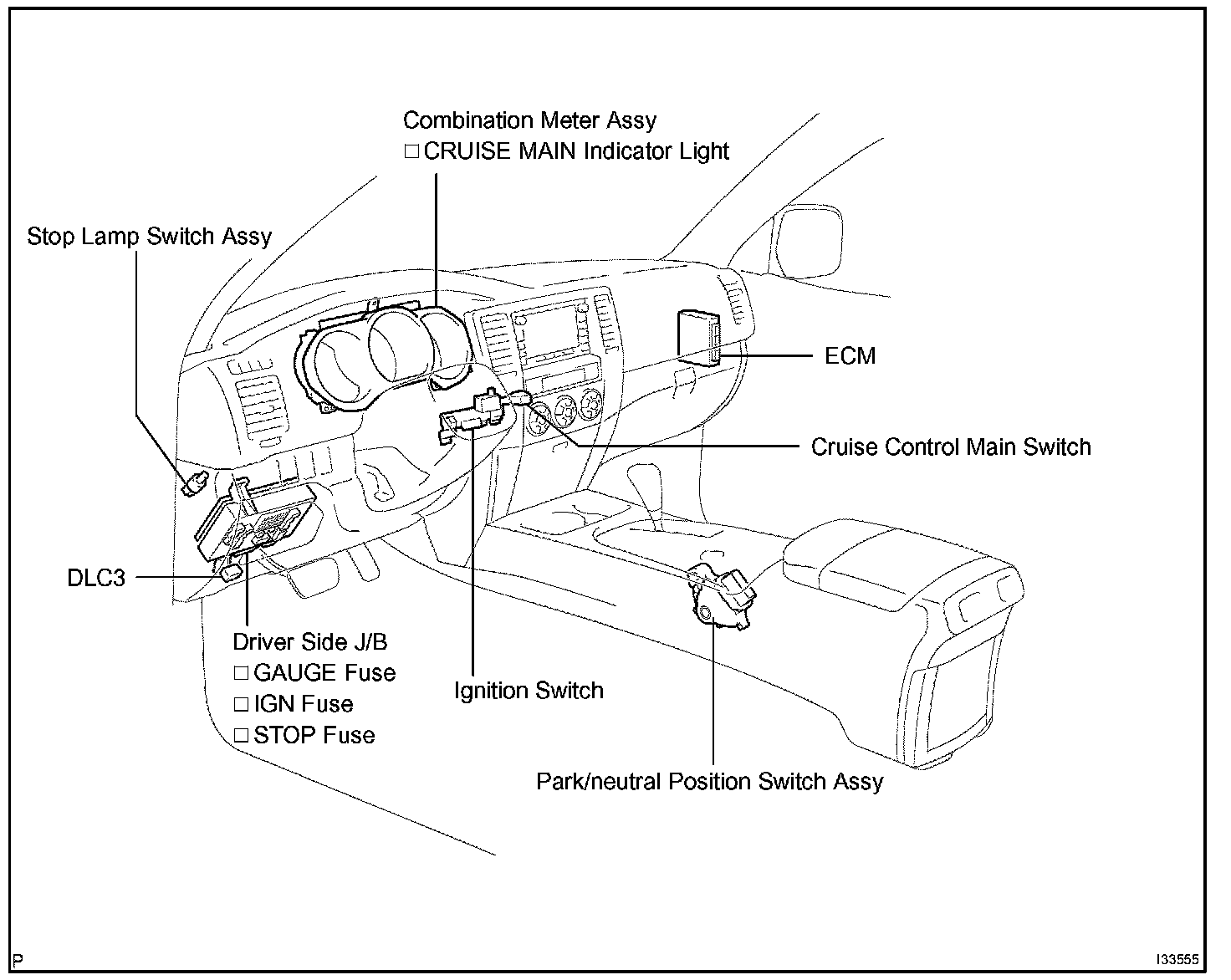 Combination Meter Assy
□ CRUISE MAIN Indicator Light

Stop Lamp Switch Assy

ECM

Cruise Control Main Switch

DLC3

Driver Side J/B
□ GAUGE Fuse
□ IGN Fuse
□ STOP Fuse

Ignition Switch

Park/neutral Position Switch Assy

P

I33555