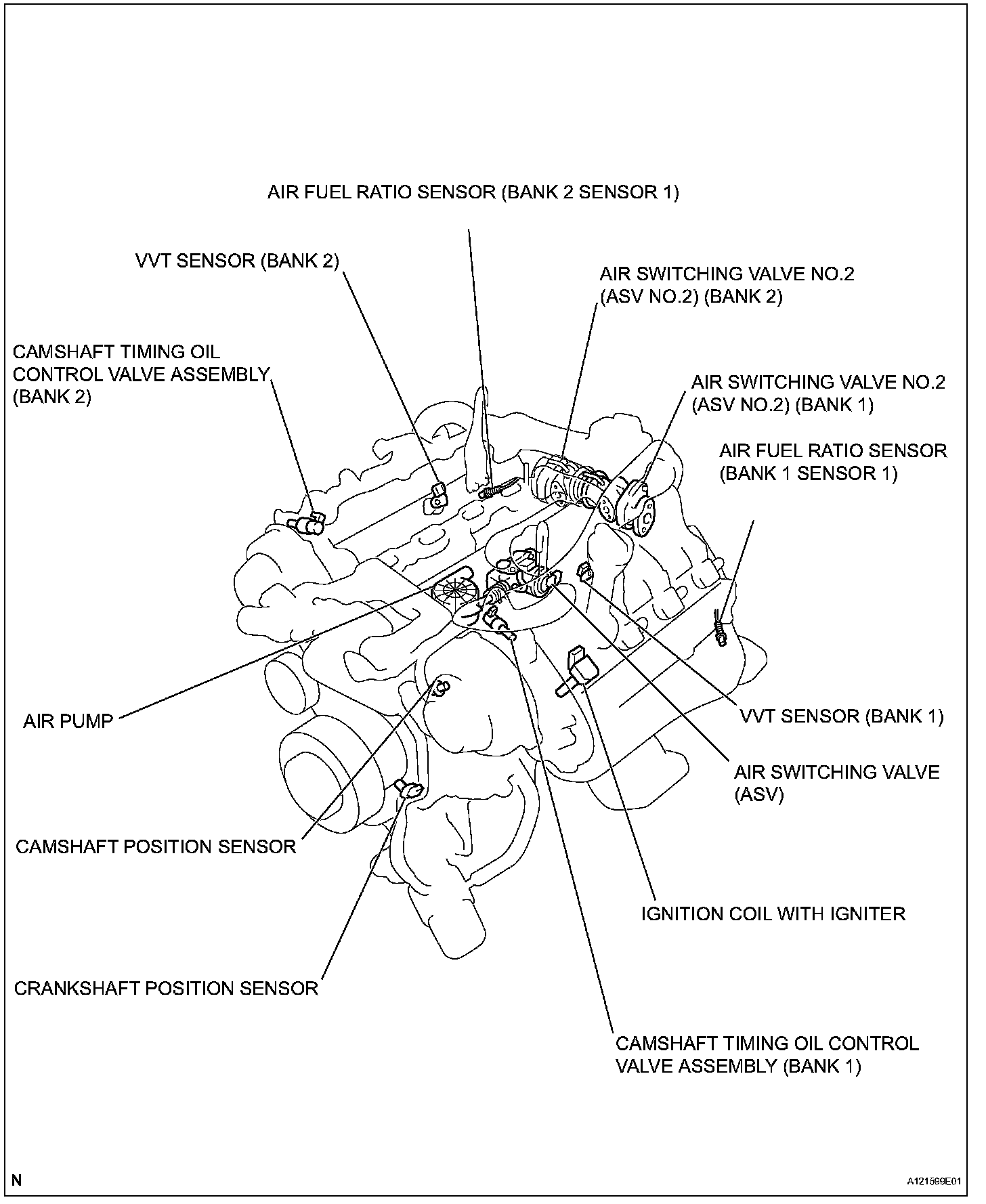 AIR FUEL RATIO SENSOR (BANK 2 SENSOR 1)

VVT SENSOR (BANK 2)

AIR SWITCHING VALVE NO.2 (ASV NO.2) (BANK 2)

CAMSHAFT TIMING OIL CONTROL VALVE ASSEMBLY (BANK 2)

AIR SWITCHING VALVE NO.2 (ASV NO.2) (BANK 1)

AIR FUEL RATIO SENSOR (BANK 1 SENSOR 1)

AIR PUMP

VVT SENSOR (BANK 1)

AIR SWITCHING VALVE (ASV)

CAMSHAFT POSITION SENSOR

IGNITION COIL WITH IGNITER

CRANKSHAFT POSITION SENSOR

CAMSHAFT TIMING OIL CONTROL VALVE ASSEMBLY (BANK 1)

N

A121599E01