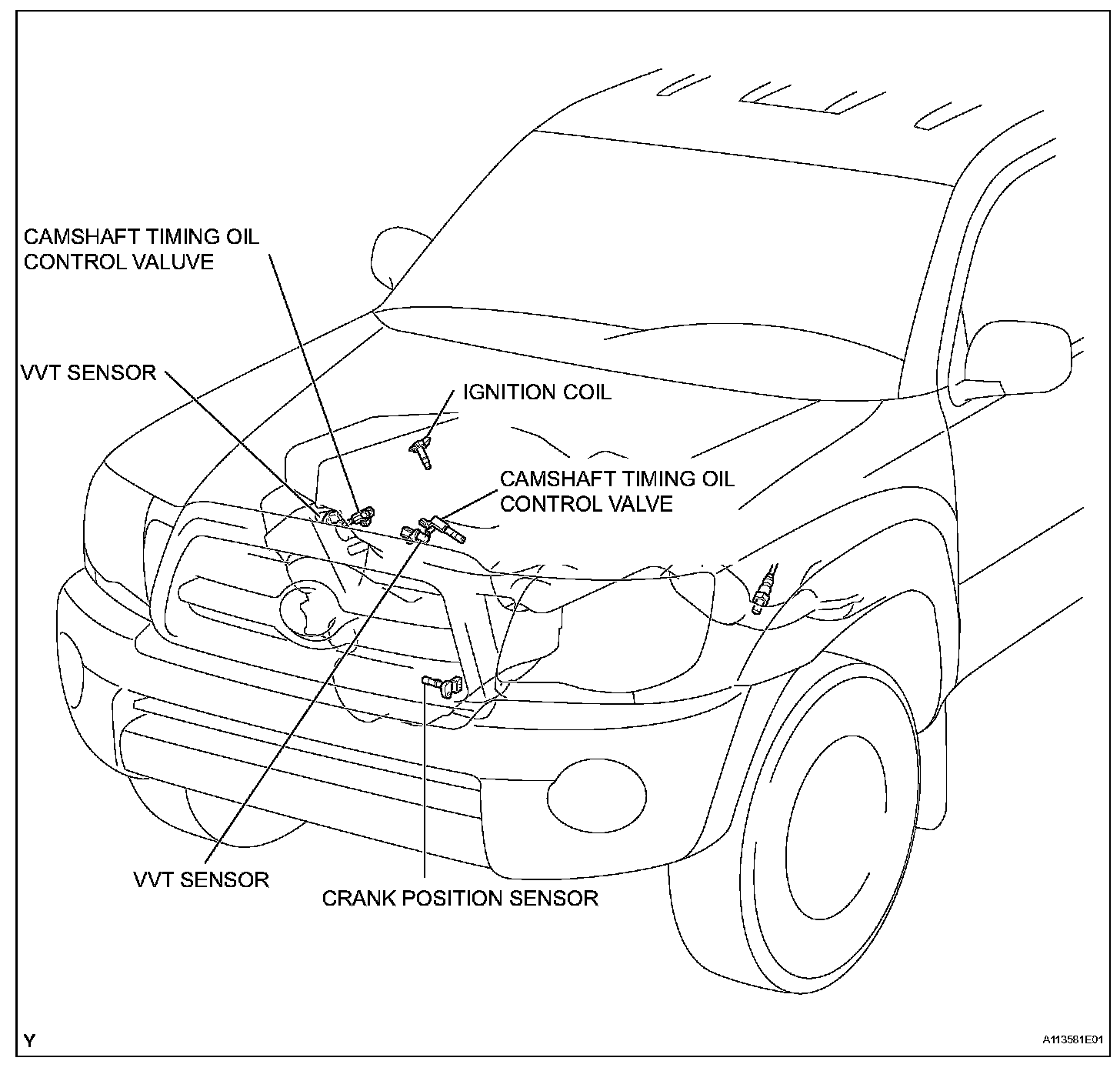 CAMSHAFT TIMING OIL CONTROL VALUVE

VVT SENSOR

IGNITION COIL

CAMSHAFT TIMING OIL CONTROL VALVE

VVT SENSOR

CRANK POSITION SENSOR

Y

A113581E01