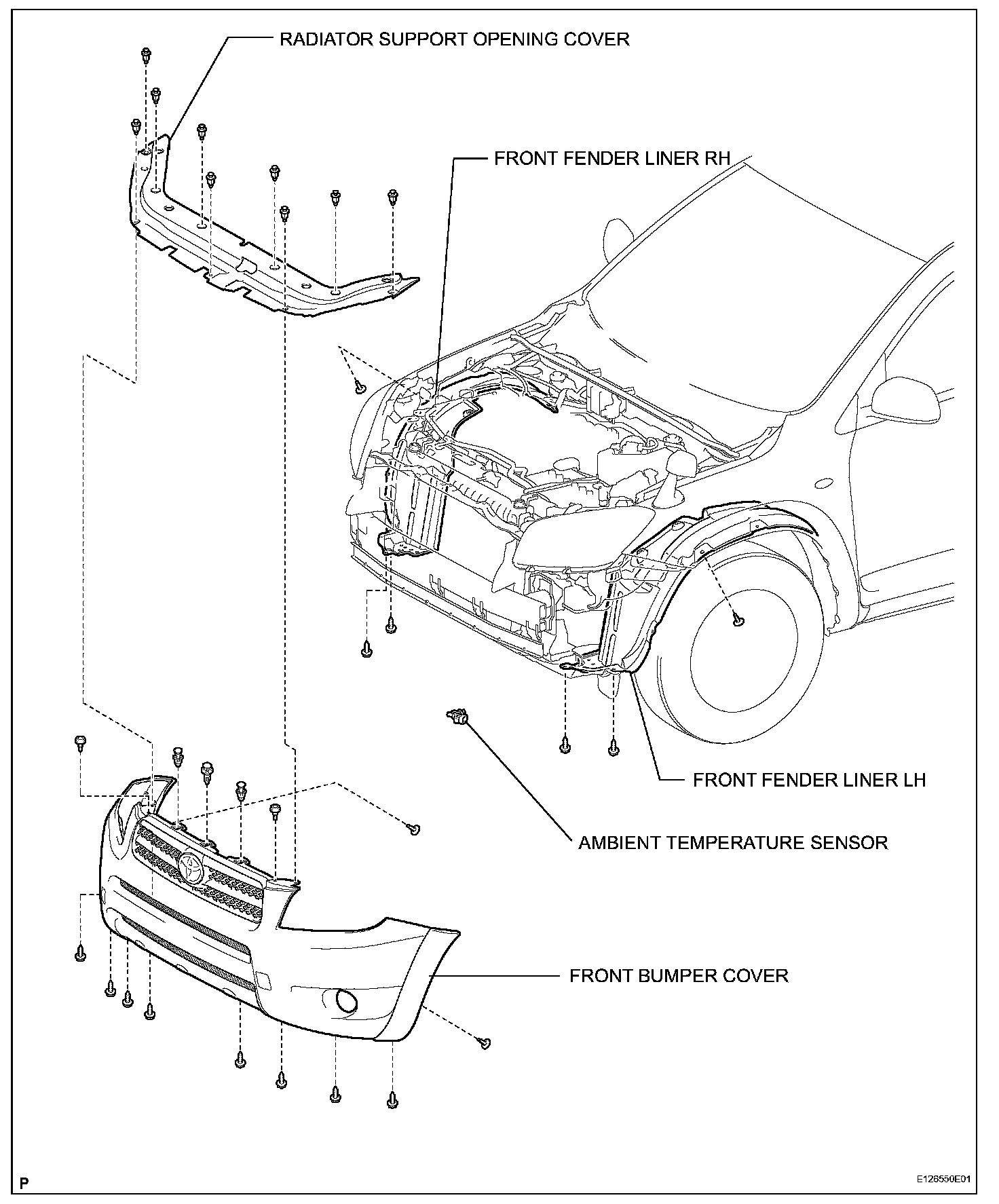 RADIATOR SUPPORT OPENING COVER

FRONT FENDER LINER RH

FRONT FENDER LINER LH

AMBIENT TEMPERATURE SENSOR

FRONT BUMPER COVER

P

E126550E01