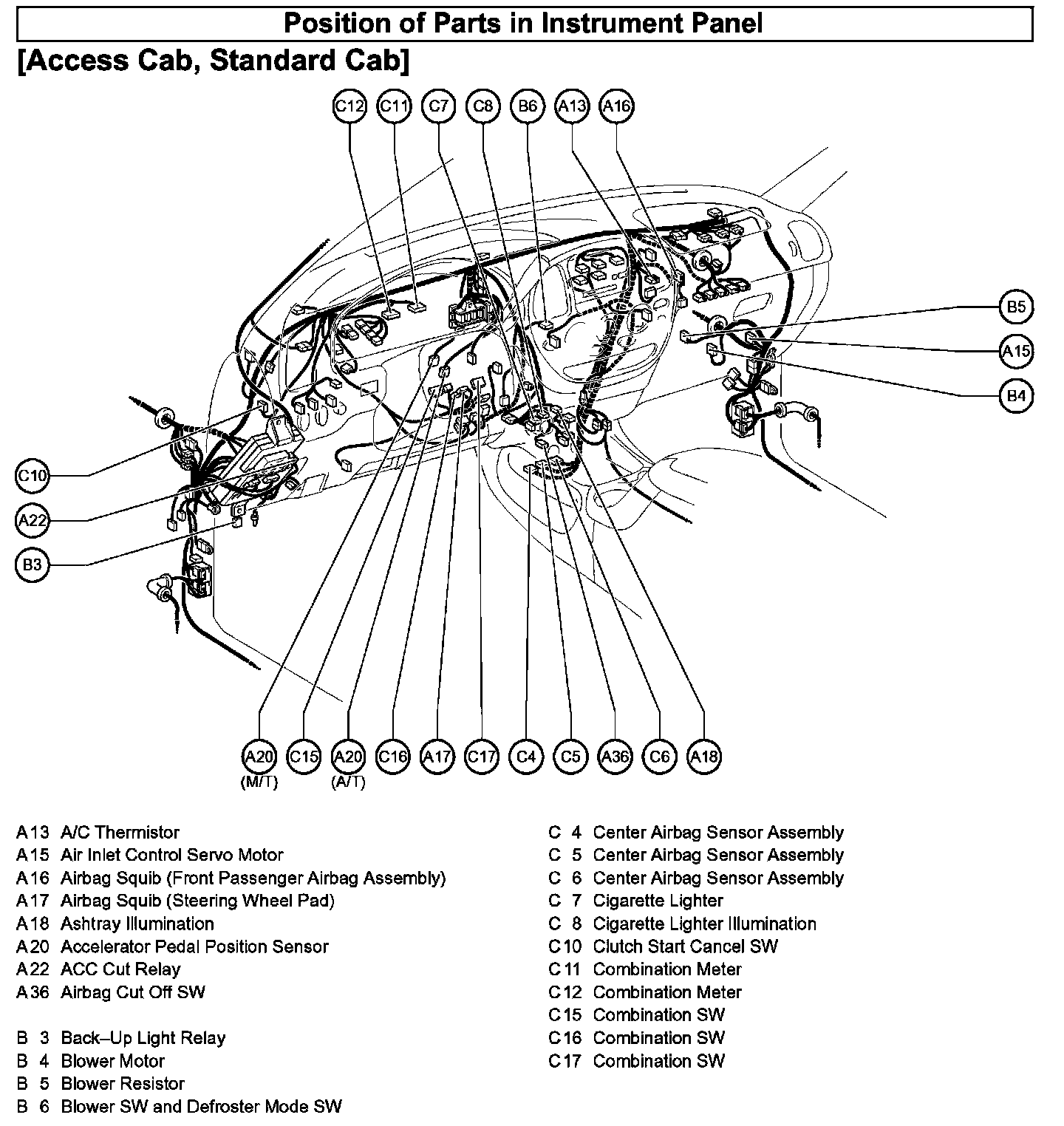 Position of Parts in Instrument Panel

[Access Cab, Standard Cab]

C12 C11 C7 C8 B6 A13 A16

B5
A15
B4

C10
A22
B3

A20 (M/T) C15 A20 (A/T) C16 A17 C17 C4 C5 A36 C6 A18

A13 A/C Thermistor
A15 Air Inlet Control Servo Motor
A16 Airbag Squib (Front Passenger Airbag Assembly)
A17 Airbag Squib (Steering Wheel Pad)
A18 Ashtray Illumination
A20 Accelerator Pedal Position Sensor
A22 ACC Cut Relay
A36 Airbag Cut Off SW

B 3 Back–Up Light Relay
B 4 Blower Motor
B 5 Blower Resistor
B 6 Blower SW and Defroster Mode SW

C 4 Center Airbag Sensor Assembly
C 5 Center Airbag Sensor Assembly
C 6 Center Airbag Sensor Assembly
C 7 Cigarette Lighter
C 8 Cigarette Lighter Illumination
C10 Clutch Start Cancel SW
C11 Combination Meter
C12 Combination Meter
C15 Combination SW
C16 Combination SW
C17 Combination SW