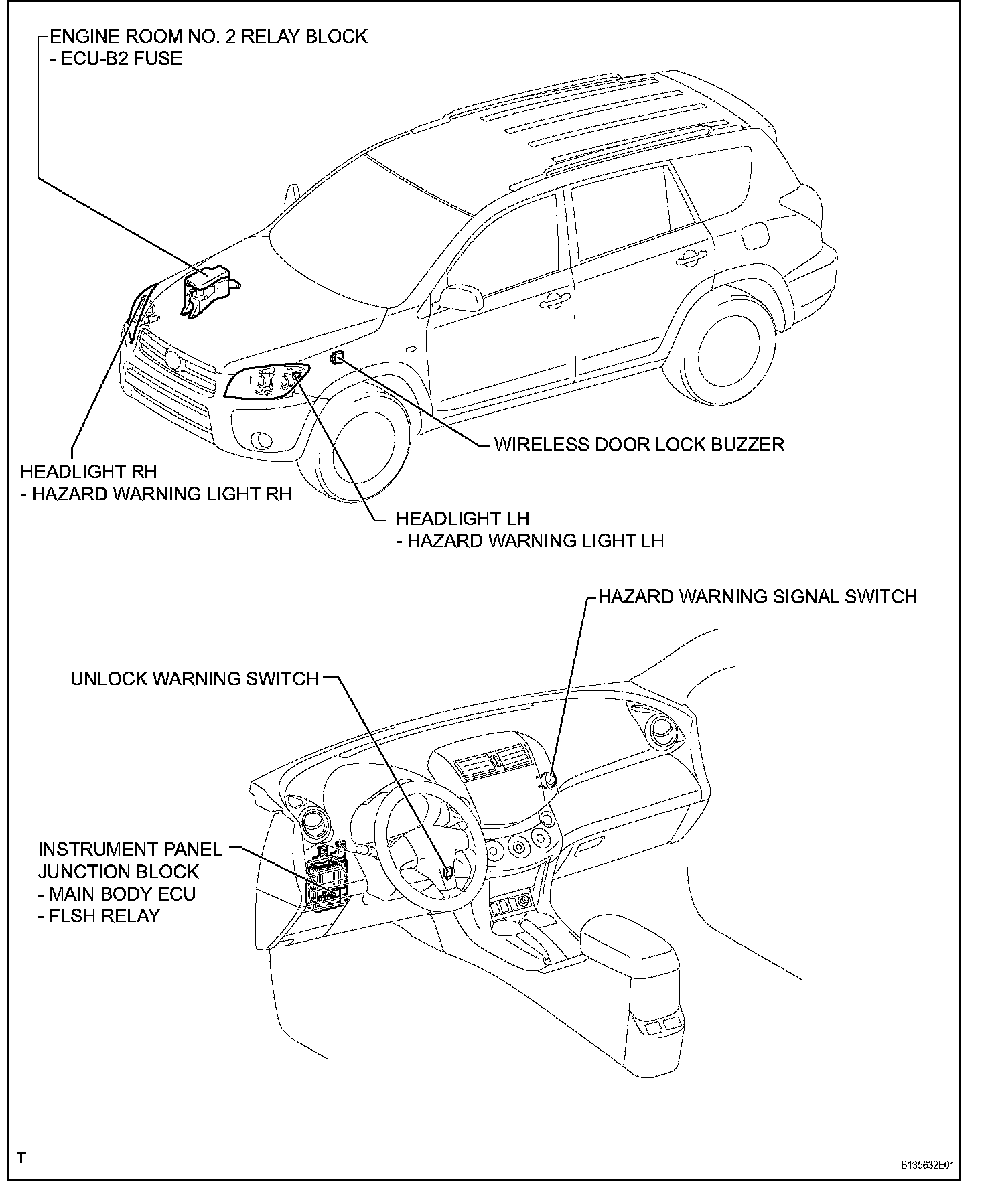 ENGINE ROOM NO. 2 RELAY BLOCK
- ECU-B2 FUSE

WIRELESS DOOR LOCK BUZZER

HEADLIGHT RH
- HAZARD WARNING LIGHT RH

HEADLIGHT LH
- HAZARD WARNING LIGHT LH

HAZARD WARNING SIGNAL SWITCH

UNLOCK WARNING SWITCH

INSTRUMENT PANEL
JUNCTION BLOCK
- MAIN BODY ECU
- FLSH RELAY

T

B135632E01