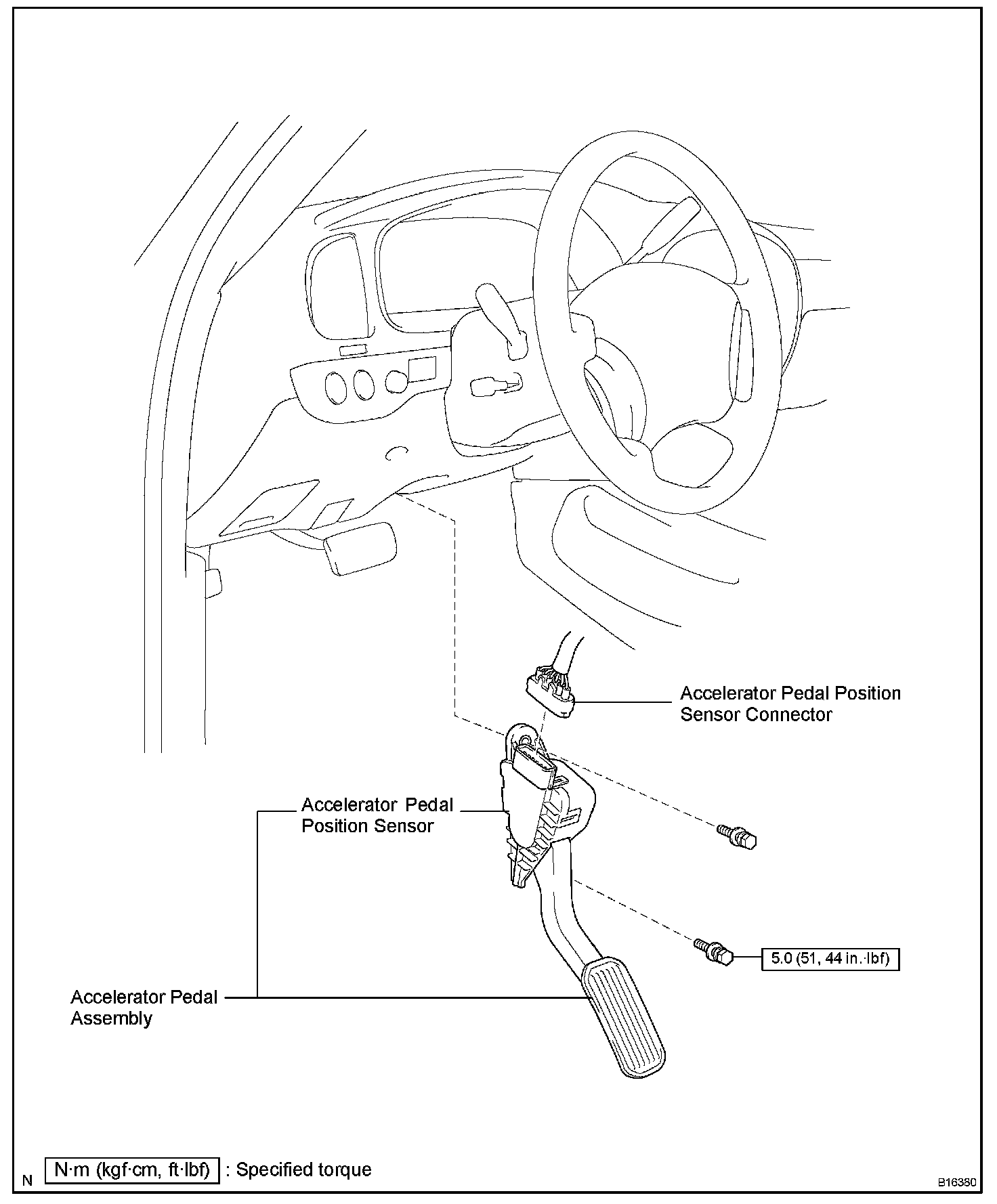 Accelerator Pedal Position Sensor Connector

Accelerator Pedal Position Sensor

5.0 (51, 44 in.·lbf)

Accelerator Pedal Assembly

N

N·m (kgf·cm, ft·lbf) : Specified torque

B16380