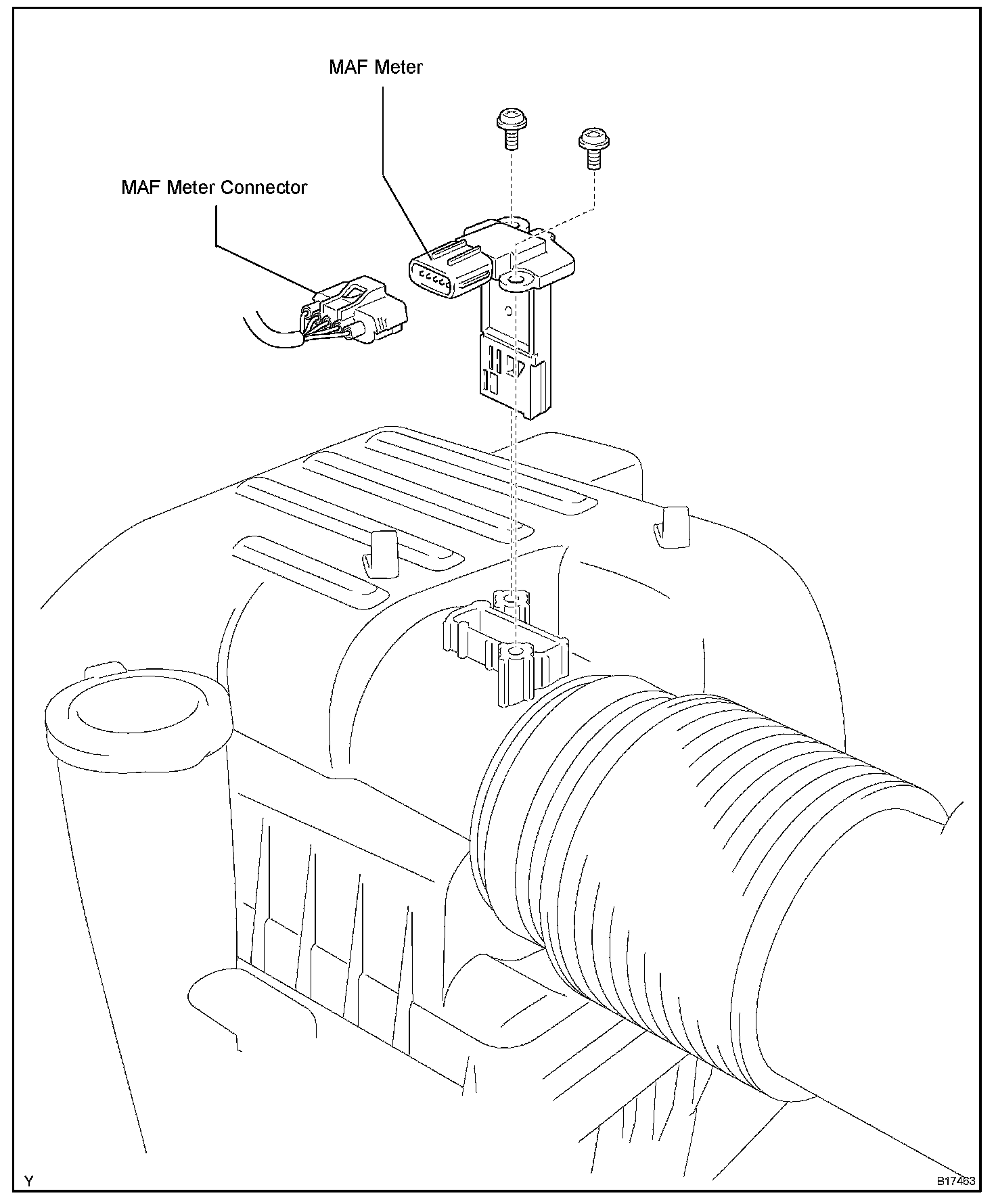 MAF Meter

MAF Meter Connector

Y

B17463