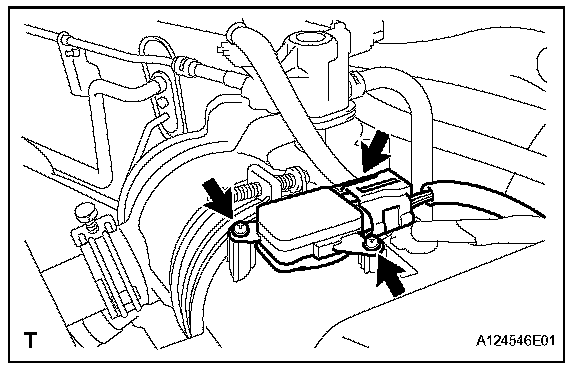 T

A124546E01