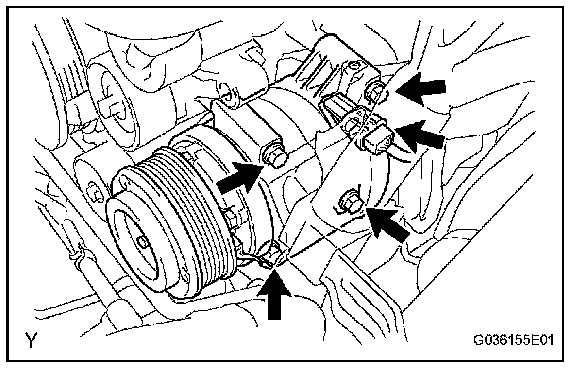 Y

G036155E01