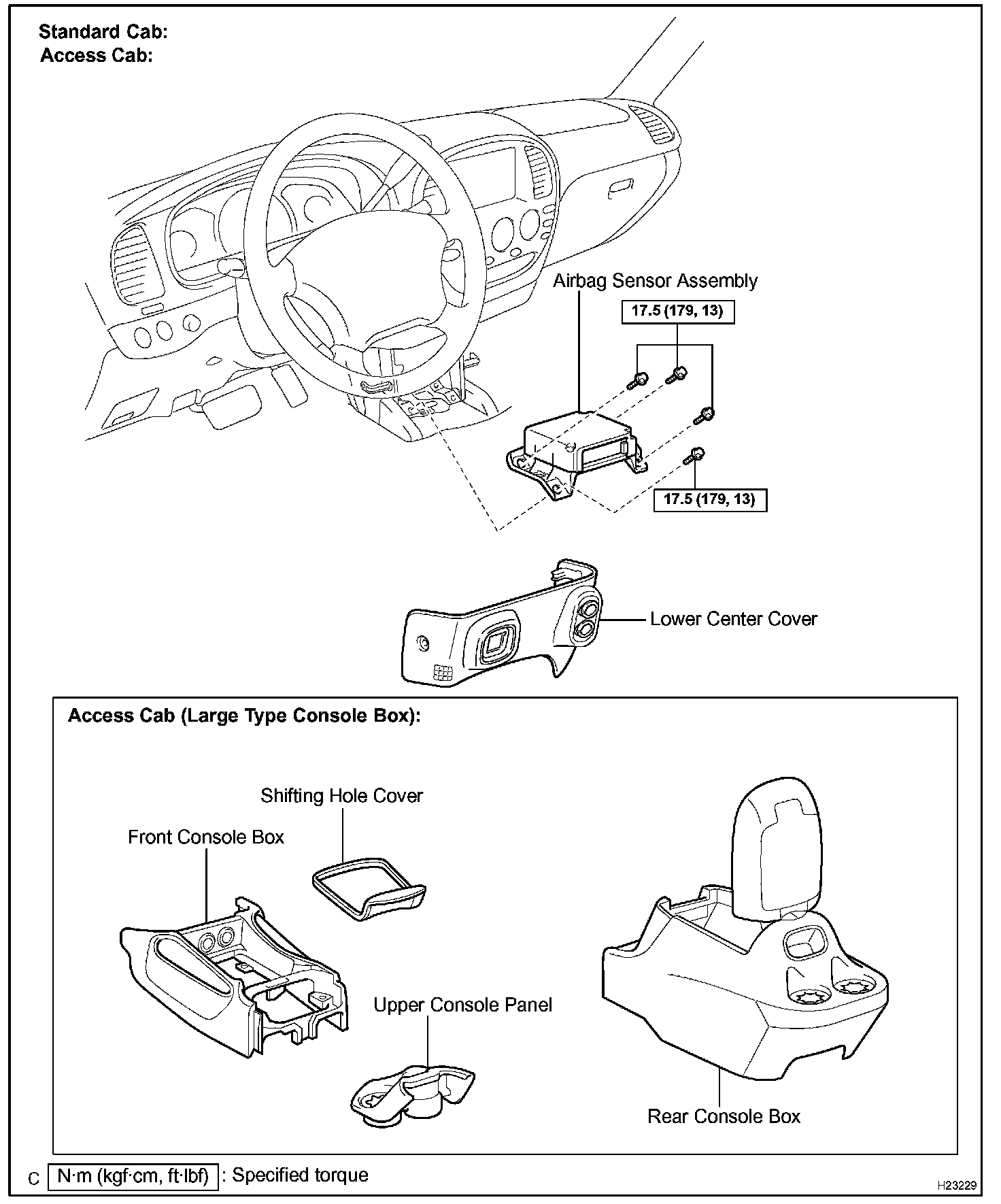 Standard Cab:
Access Cab:

Airbag Sensor Assembly

17.5 (179, 13)

17.5 (179, 13)

Lower Center Cover

Access Cab (Large Type Console Box):

Shifting Hole Cover

Front Console Box

Upper Console Panel

Rear Console Box

C N·m (kgf·cm, ft·lbf) : Specified torque

H23229