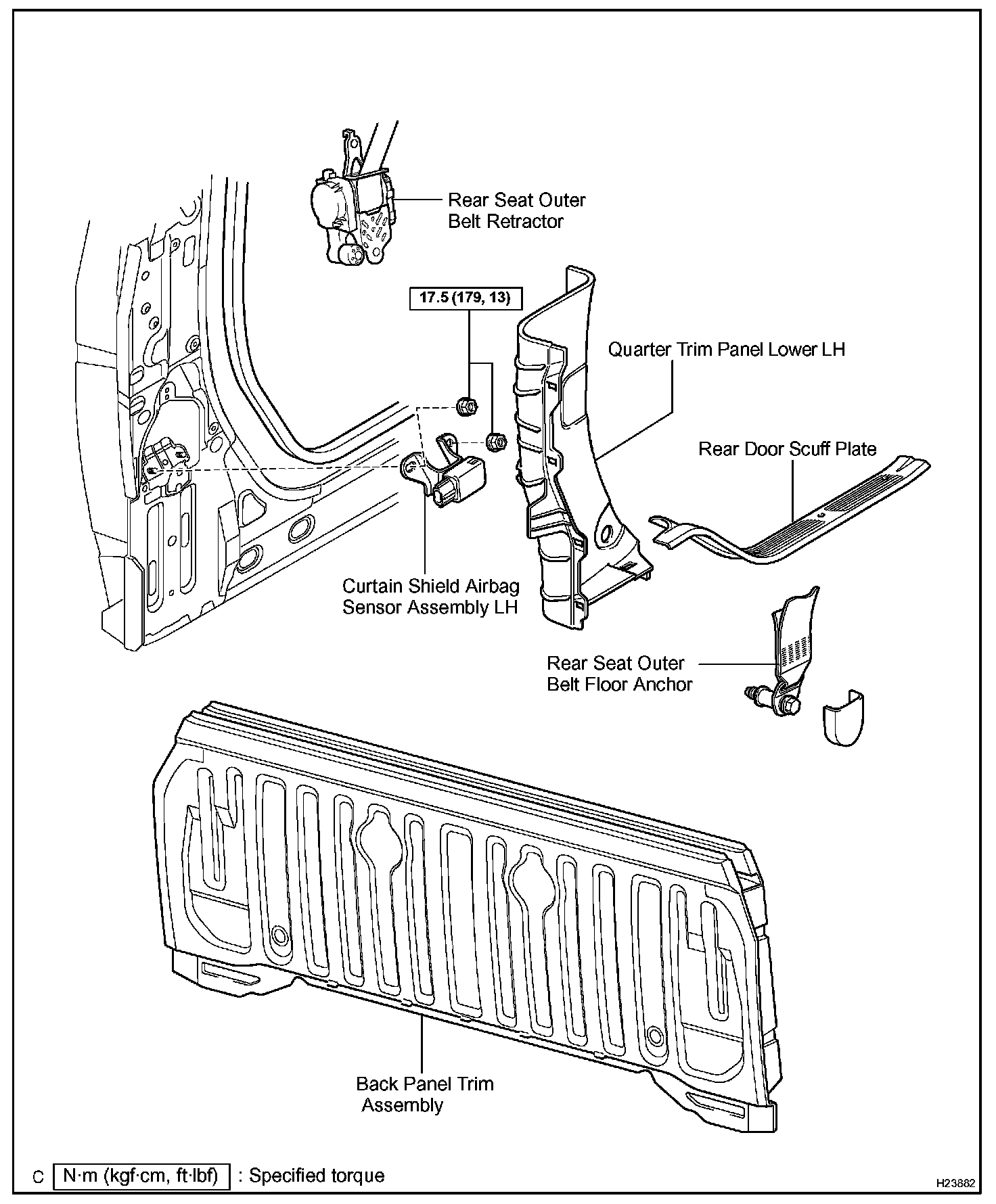 Rear Seat Outer Belt Retractor

17.5 (179, 13)

Quarter Trim Panel Lower LH

Rear Door Scuff Plate

Curtain Shield Airbag Sensor Assembly LH

Rear Seat Outer Belt Floor Anchor

Back Panel Trim Assembly

C N·m (kgf·cm, ft·lbf) : Specified torque

H23882