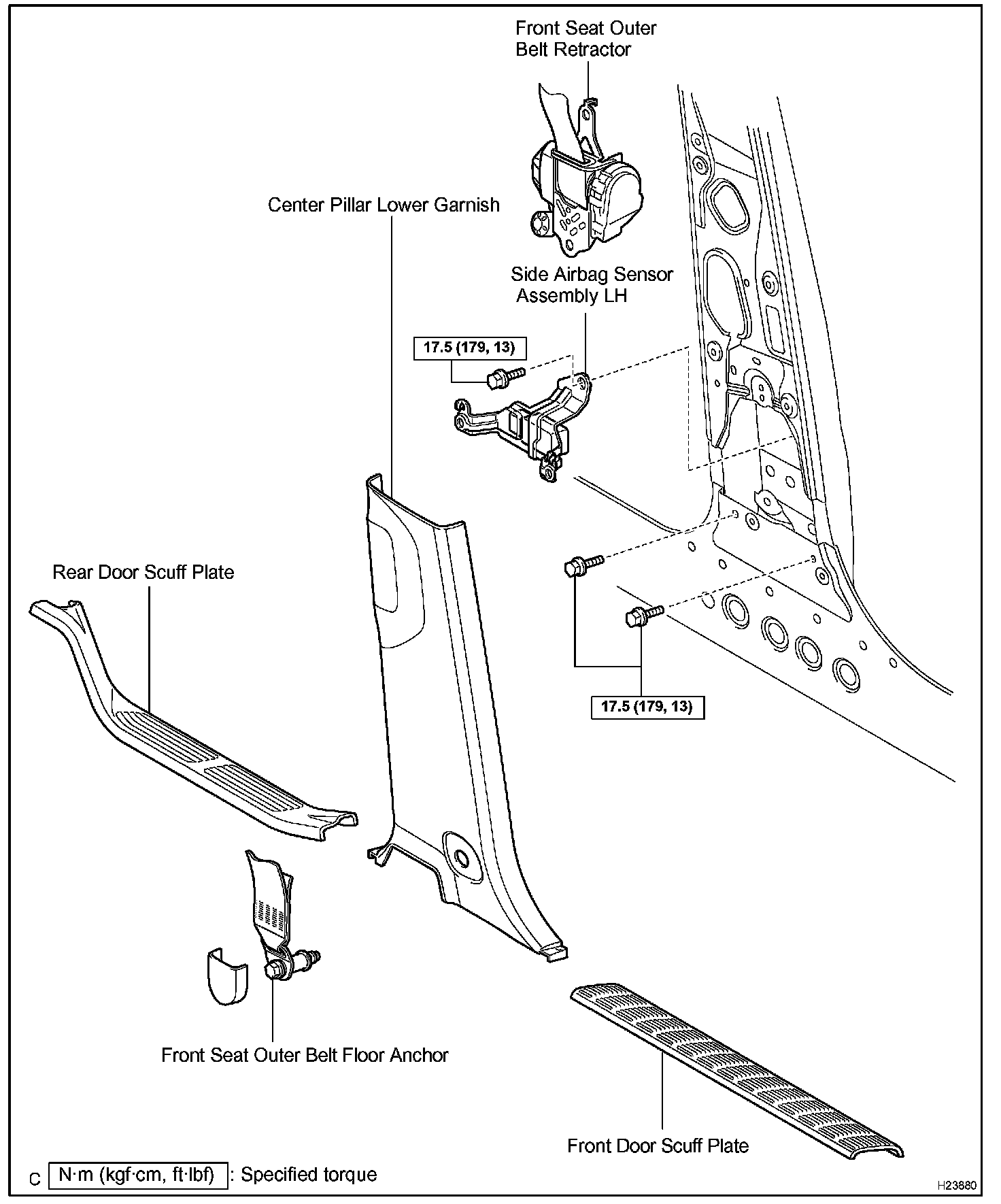 Front Seat Outer Belt Retractor

Center Pillar Lower Garnish

Side Airbag Sensor Assembly LH

17.5 (179, 13)

Rear Door Scuff Plate

17.5 (179, 13)

Front Seat Outer Belt Floor Anchor

Front Door Scuff Plate

C N·m (kgf·cm, ft·lbf) : Specified torque

H23880