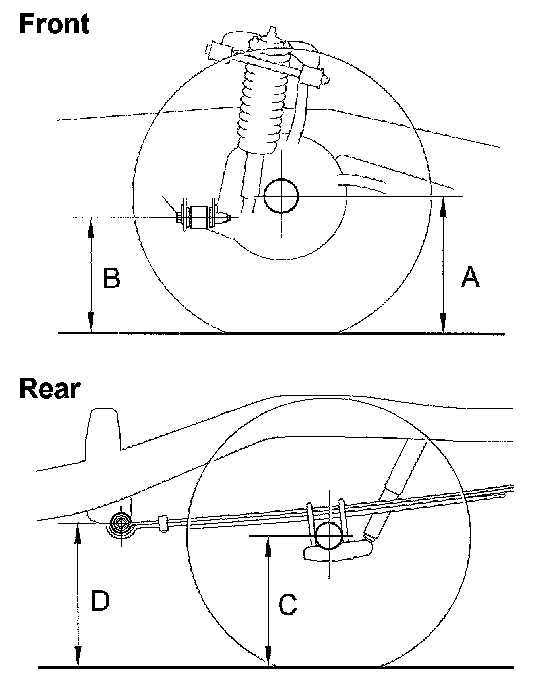 Front

B

A

Rear

D

C