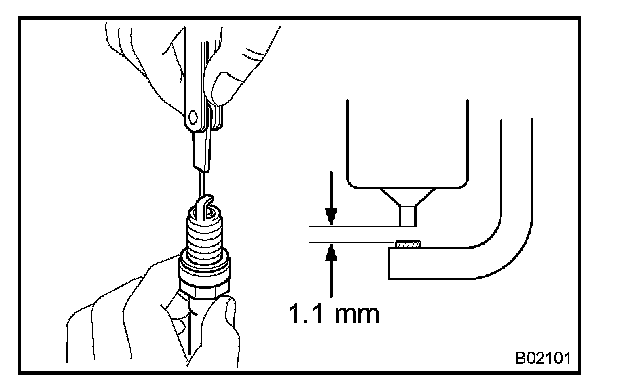 1.1 mm

B02101