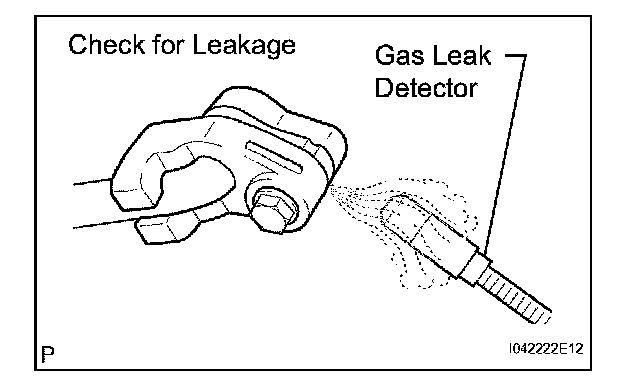 Check for Leakage

Gas Leak Detector

P

I042222E12