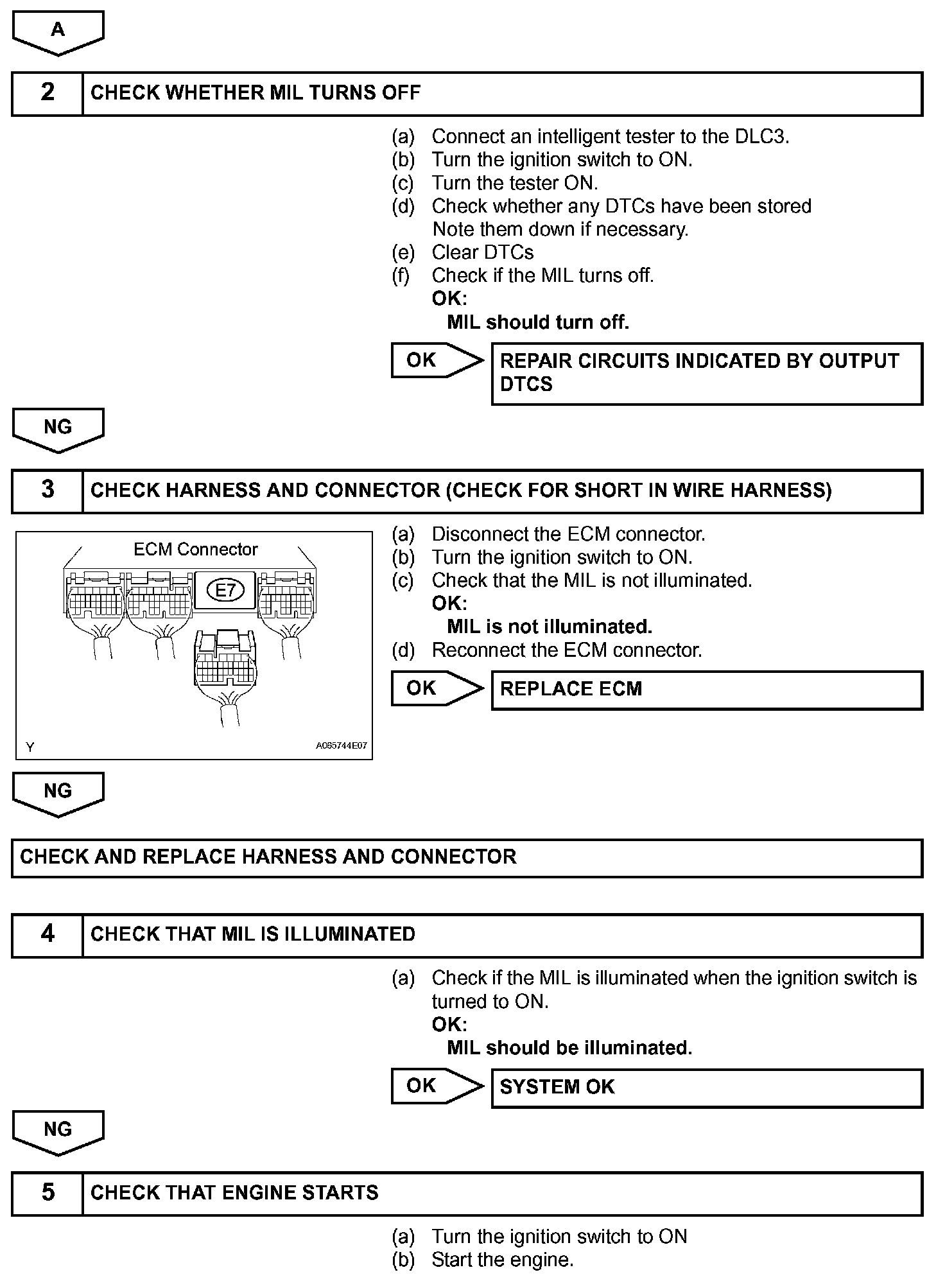 A

2 CHECK WHETHER MIL TURNS OFF

(a) Connect an intelligent tester to the DLC3.
(b) Turn the ignition switch to ON.
(c) Turn the tester ON.
(d) Check whether any DTCs have been stored Note them down if necessary.
(e) Clear DTCs
(f) Check if the MIL turns off.
OK:
MIL should turn off.

OK REPAIR CIRCUITS INDICATED BY OUTPUT DTCS

NG

3 CHECK HARNESS AND CONNECTOR (CHECK FOR SHORT IN WIRE HARNESS)

ECM Connector
E7
Y
A065744E07

(a) Disconnect the ECM connector.
(b) Turn the ignition switch to ON.
(c) Check that the MIL is not illuminated.
OK:
MIL is not illuminated.
(d) Reconnect the ECM connector.

OK REPLACE ECM

NG

CHECK AND REPLACE HARNESS AND CONNECTOR

4 CHECK THAT MIL IS ILLUMINATED

(a) Check if the MIL is illuminated when the ignition switch is turned to ON.
OK:
MIL should be illuminated.

OK SYSTEM OK

NG

5 CHECK THAT ENGINE STARTS

(a) Turn the ignition switch to ON
(b) Start the engine.