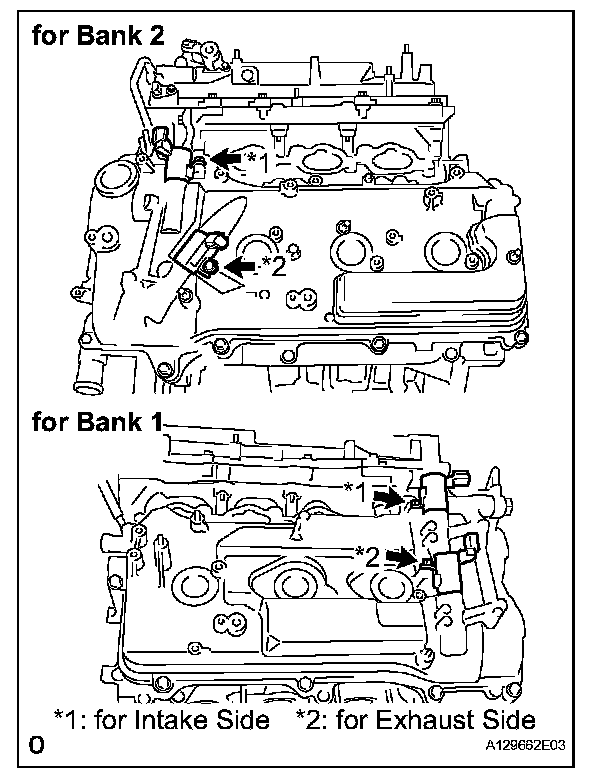 for Bank 2

*1

*2

for Bank 1

*1

*2

*1: for Intake Side *2: for Exhaust Side

O

A129662E03