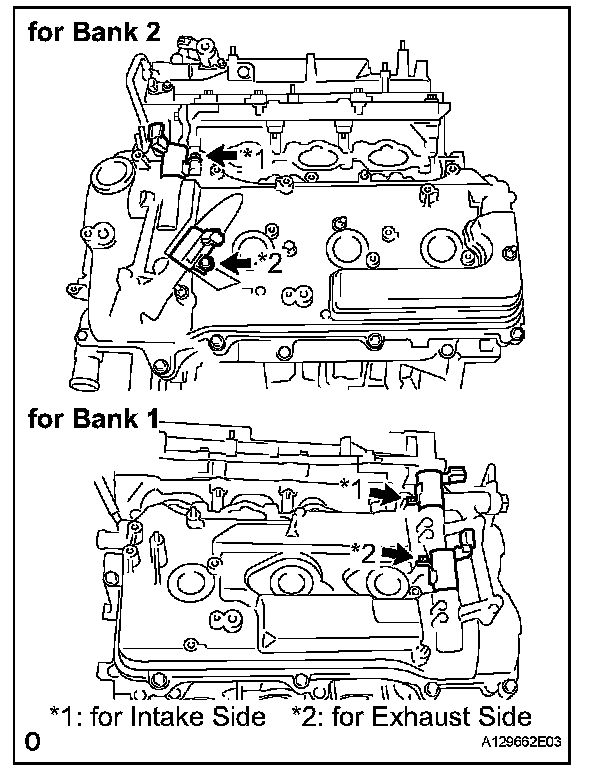 for Bank 2

*1

*2

for Bank 1

*1

*2

*1: for Intake Side *2: for Exhaust Side

0

A129662E03