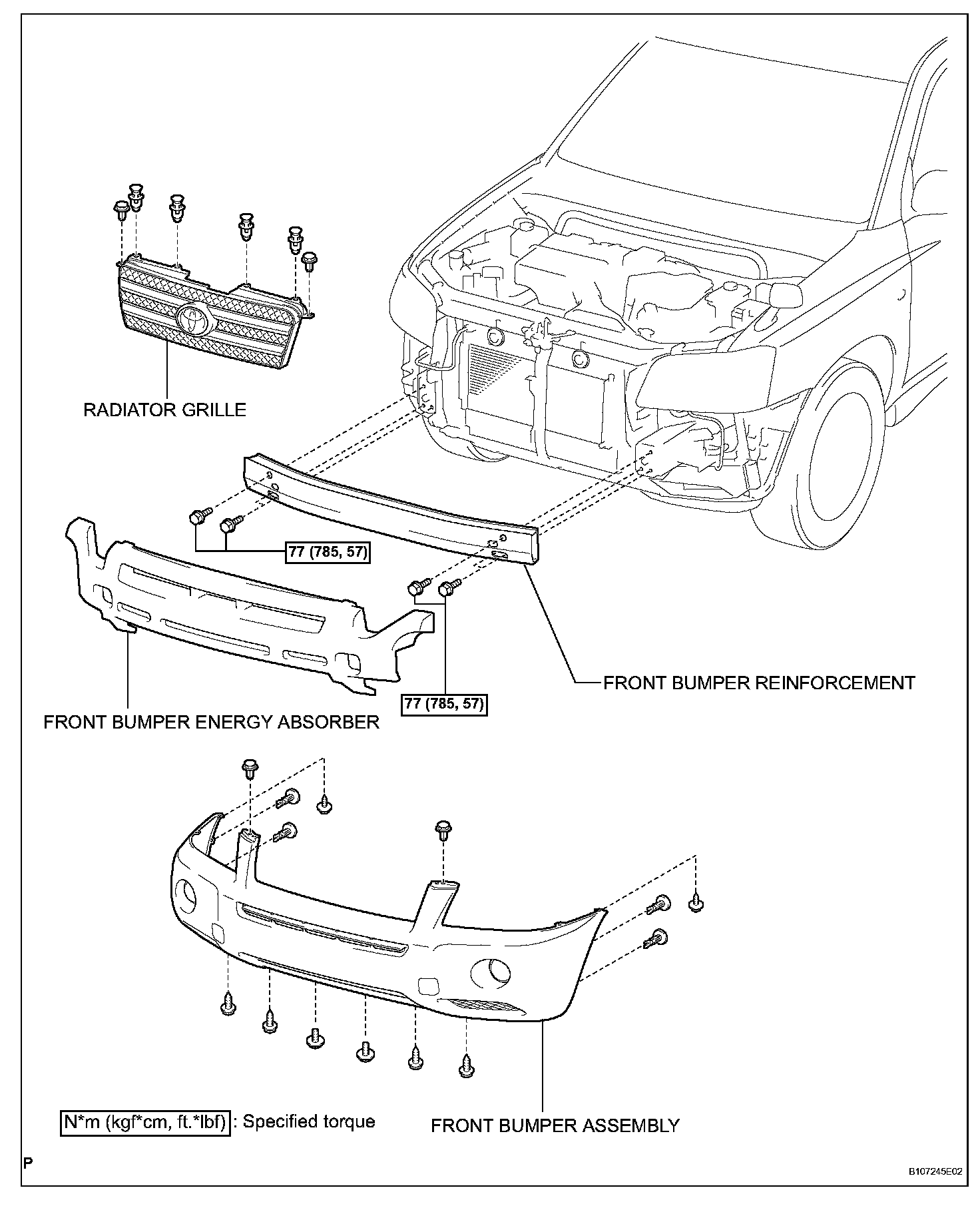 RADIATOR GRILLE

77 (785, 57)

77 (785, 57)

FRONT BUMPER REINFORCEMENT

FRONT BUMPER ENERGY ABSORBER

N*m (kgf*cm, ft.*lbf) : Specified torque

FRONT BUMPER ASSEMBLY

P

B107245E02