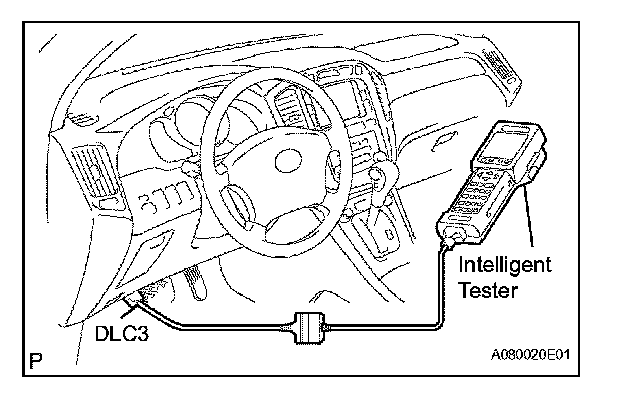 Intelligent Tester

DLC3

P

A080020E01