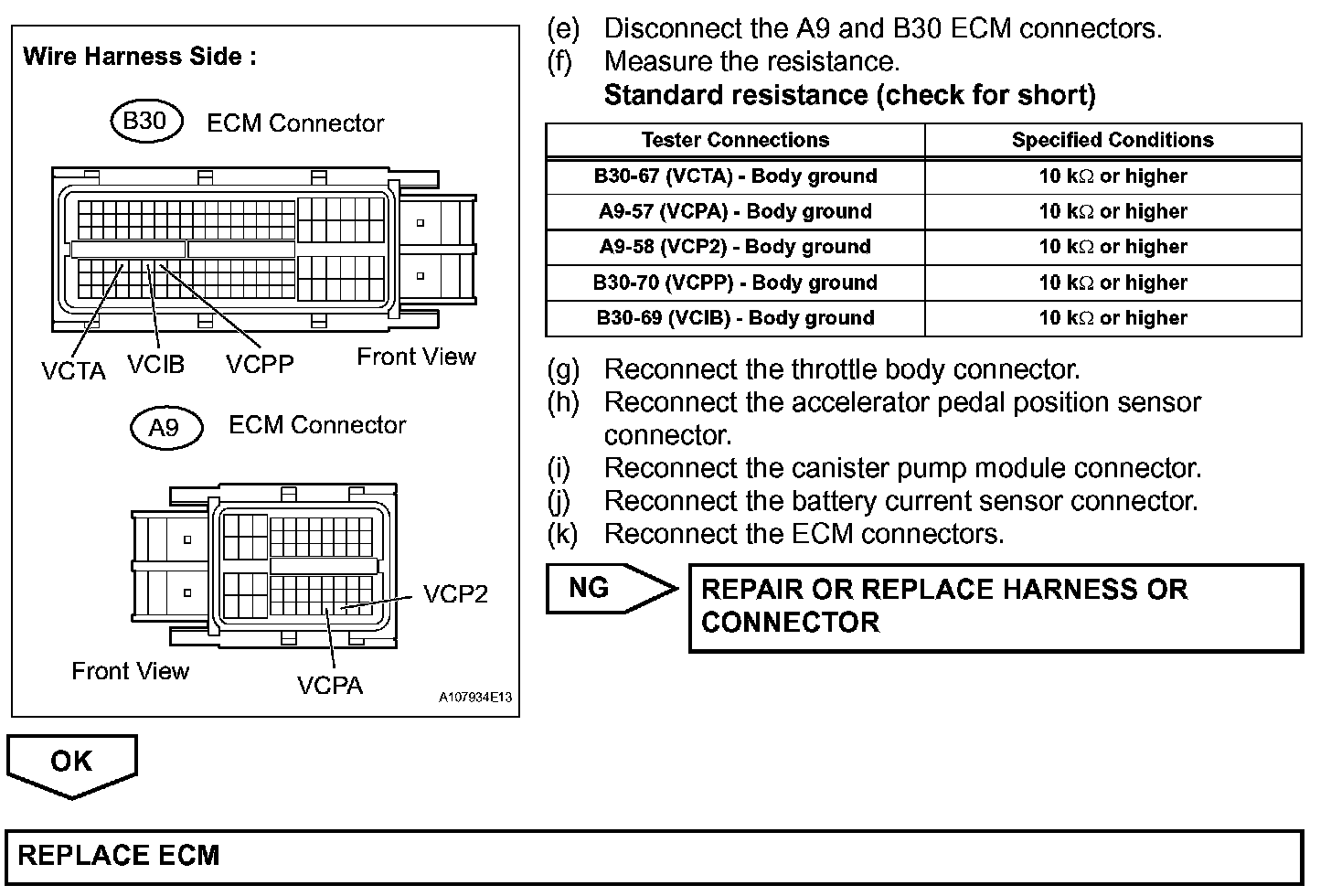 Wire Harness Side :

B30 ECM Connector

VCTA VCIB VCPP Front View

A9 ECM Connector

VCP2

Front View VCPA

A107934E13

(e) Disconnect the A9 and B30 ECM connectors.
(f) Measure the resistance.
Standard resistance (check for short)

| Tester Connections | Specified Conditions |
|---|---|
| B30-67 (VCTA) - Body ground | 10 k$\Omega$ or higher |
| A9-57 (VCPA) - Body ground | 10 k$\Omega$ or higher |
| A9-58 (VCP2) - Body ground | 10 k$\Omega$ or higher |
| B30-70 (VCPP) - Body ground | 10 k$\Omega$ or higher |
| B30-69 (VCIB) - Body ground | 10 k$\Omega$ or higher |

(g) Reconnect the throttle body connector.
(h) Reconnect the accelerator pedal position sensor connector.
(i) Reconnect the canister pump module connector.
(j) Reconnect the battery current sensor connector.
(k) Reconnect the ECM connectors.

NG

REPAIR OR REPLACE HARNESS OR CONNECTOR

OK

REPLACE ECM