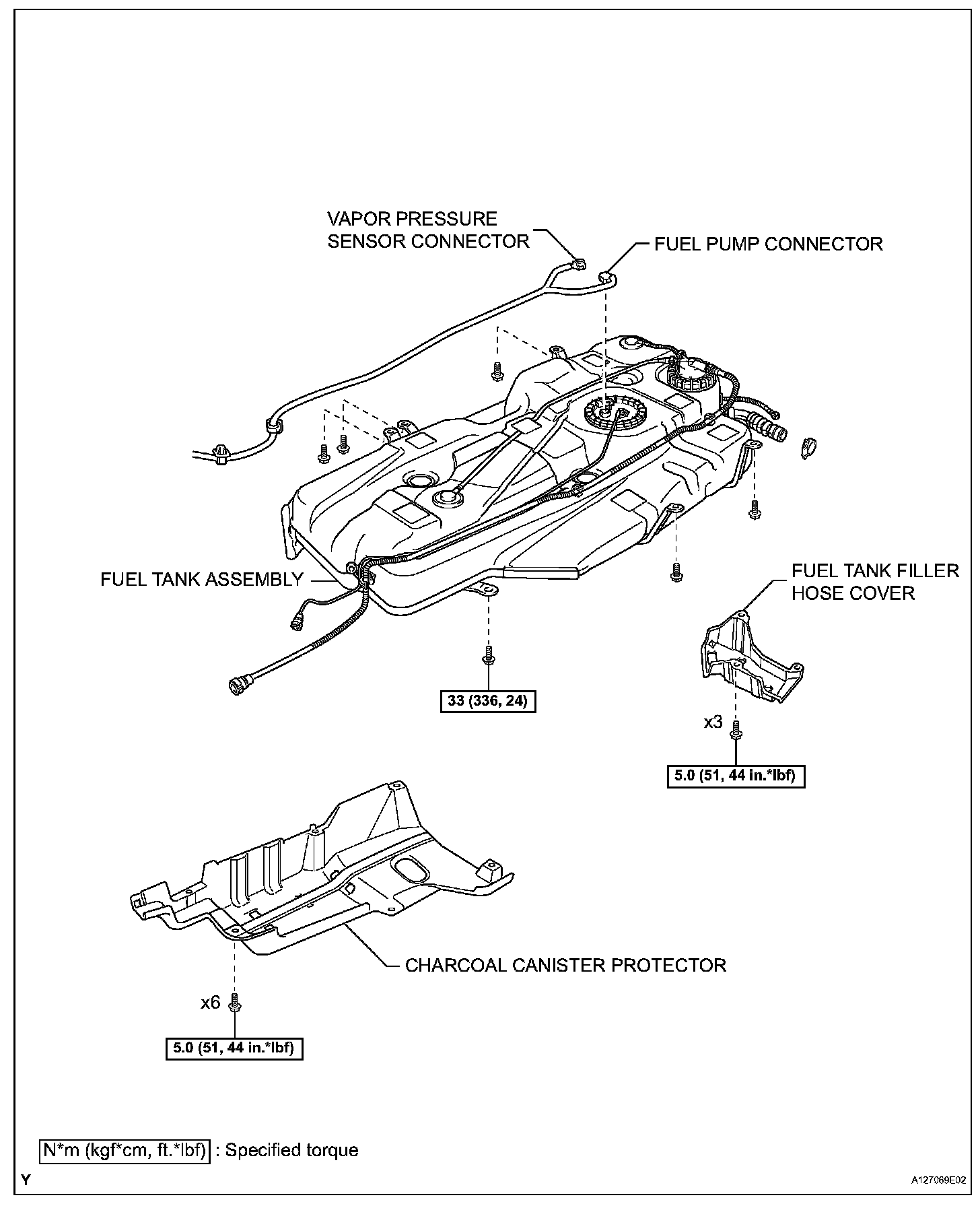 VAPOR PRESSURE SENSOR CONNECTOR

FUEL PUMP CONNECTOR

FUEL TANK ASSEMBLY

FUEL TANK FILLER HOSE COVER

33 (336, 24)

x3

5.0 (51, 44 in.*lbf)

CHARCOAL CANISTER PROTECTOR

x6

5.0 (51, 44 in.*lbf)

N*m (kgf*cm, ft.*lbf) : Specified torque

Y

A127069E02