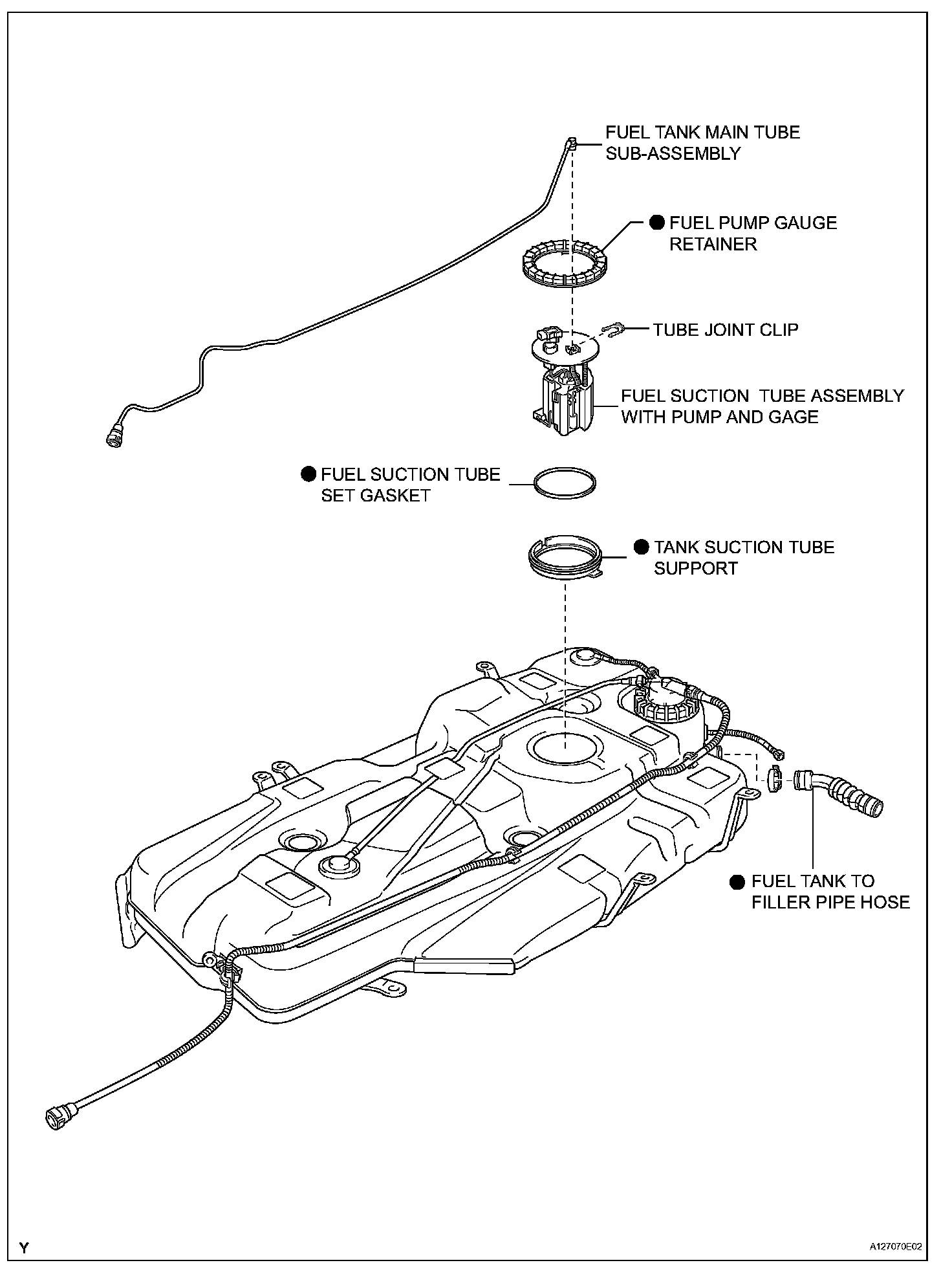 FUEL TANK MAIN TUBE SUB-ASSEMBLY

● FUEL PUMP GAUGE RETAINER

TUBE JOINT CLIP

FUEL SUCTION TUBE ASSEMBLY WITH PUMP AND GAGE

● FUEL SUCTION TUBE SET GASKET

● TANK SUCTION TUBE SUPPORT

● FUEL TANK TO FILLER PIPE HOSE

Y

A127070E02