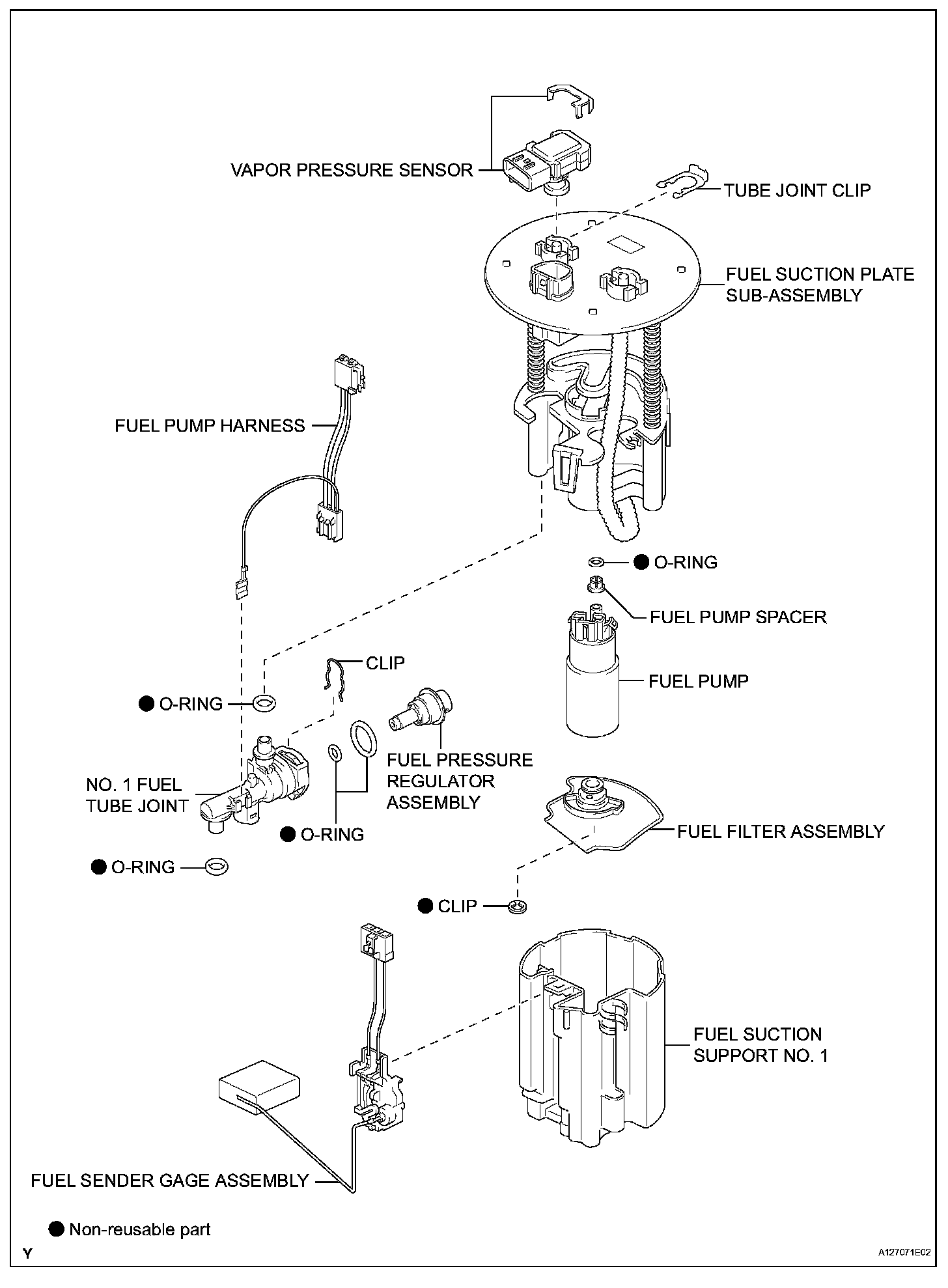 VAPOR PRESSURE SENSOR

TUBE JOINT CLIP

FUEL SUCTION PLATE SUB-ASSEMBLY

FUEL PUMP HARNESS

● O-RING

FUEL PUMP SPACER

CLIP

FUEL PUMP

● O-RING

FUEL PRESSURE REGULATOR ASSEMBLY

NO. 1 FUEL TUBE JOINT

● O-RING

FUEL FILTER ASSEMBLY

● O-RING

● CLIP

FUEL SUCTION SUPPORT NO. 1

FUEL SENDER GAGE ASSEMBLY

● Non-reusable part

Y

A127071E02